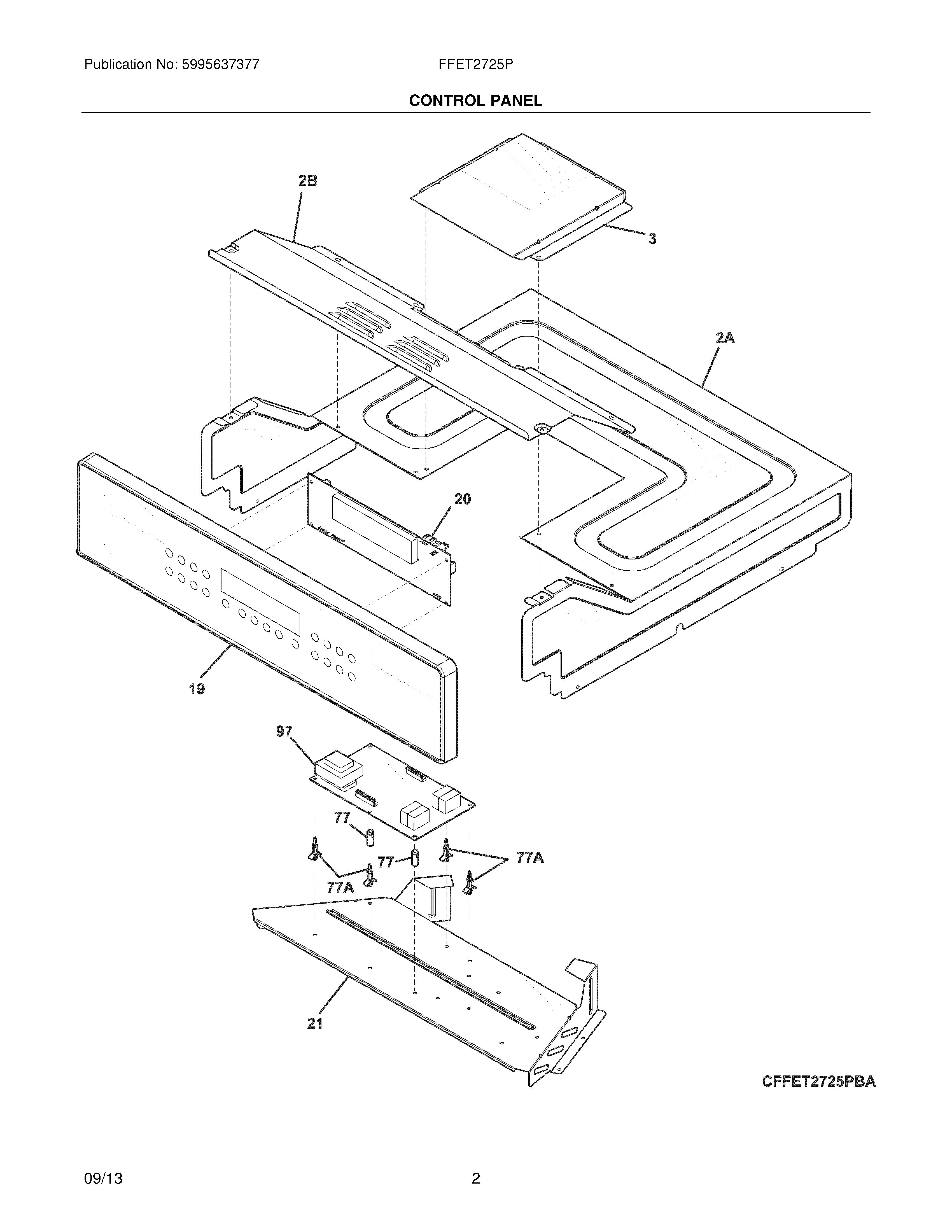 Publication No: 5995637377

FFET2725P

CONTROL PANEL

2B

3

2A

20

19

97

77

77

77A

77A

21

CFFET2725PBA

09/13

2