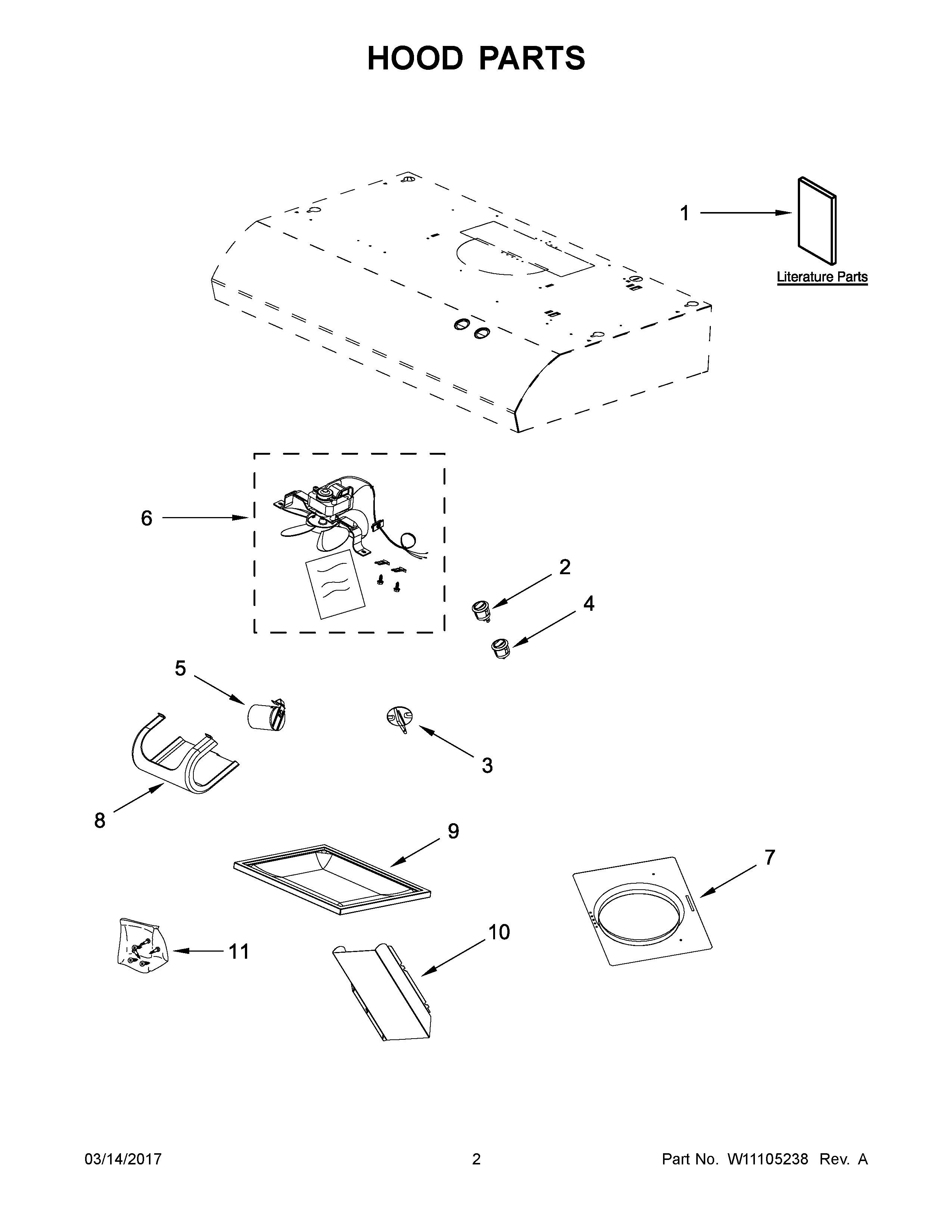 HOOD PARTS

1

Literature Parts

6

2

4

5

3

8

9

7

11

10

03/14/2017

2

Part No. W11105238 Rev. A