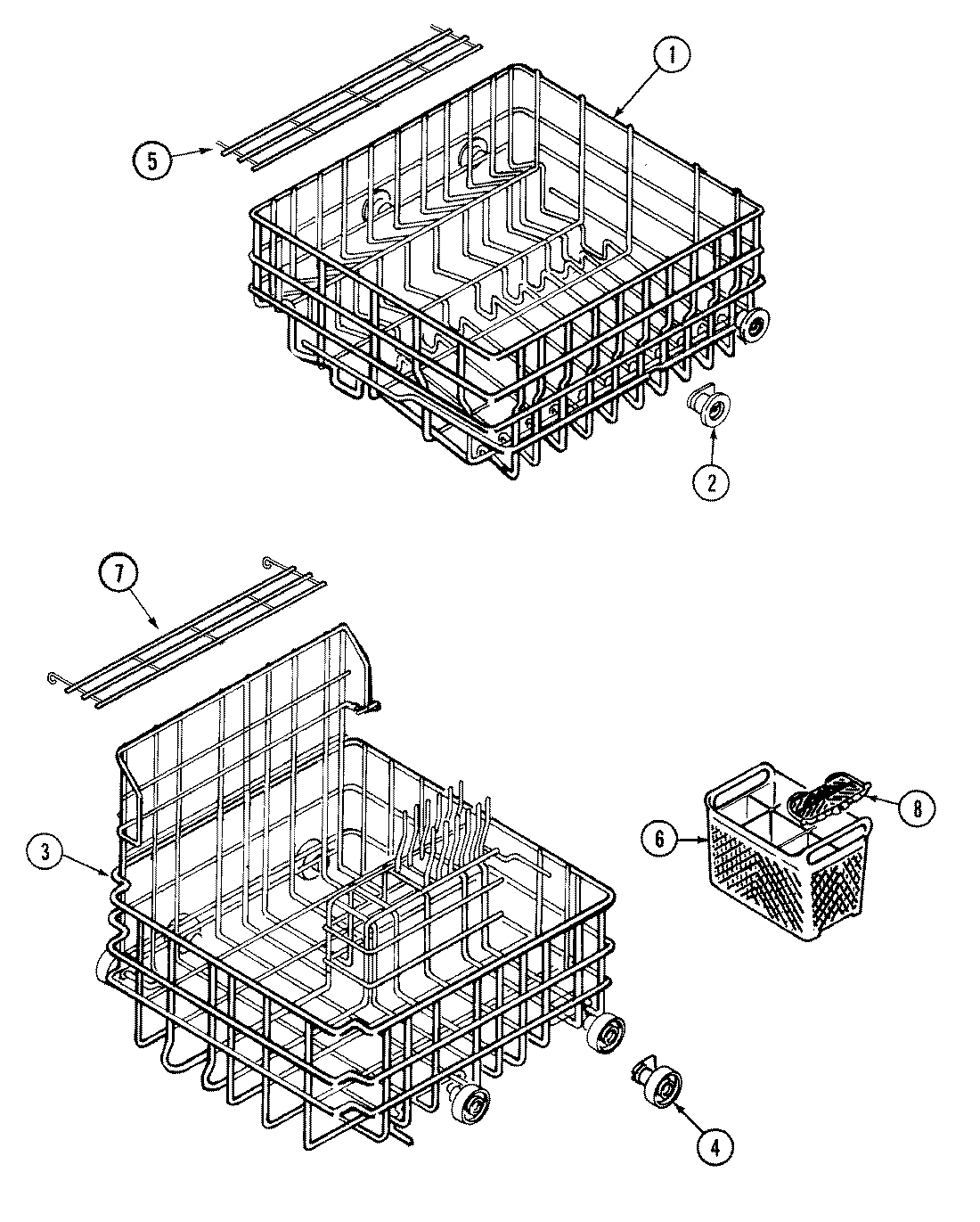 1
5
2
7
3
6
8
4