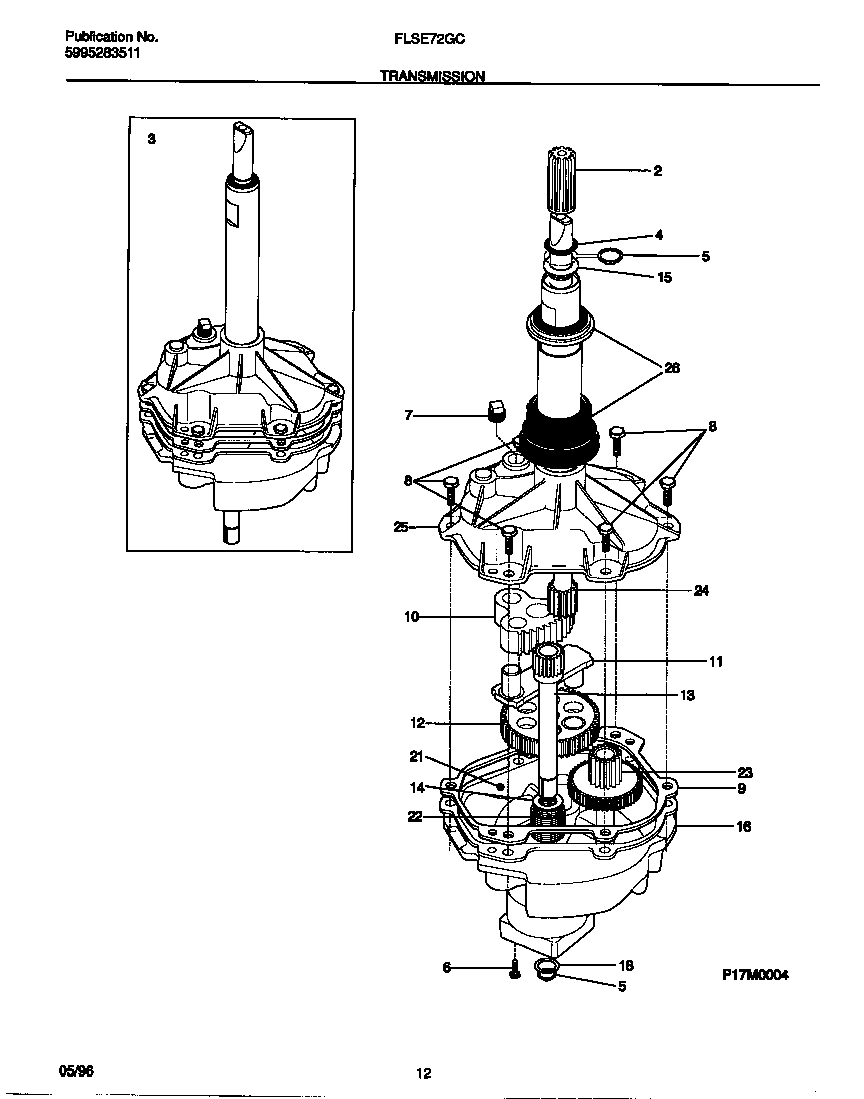 Publication No.
5995283511

FLSE72GC

TRANSMISSION

3

2
4
5
15
26
7
8
8
25
24
10
11
13
12
21
23
14
9
22
16
6
18
5

P17M0004

05/96

12