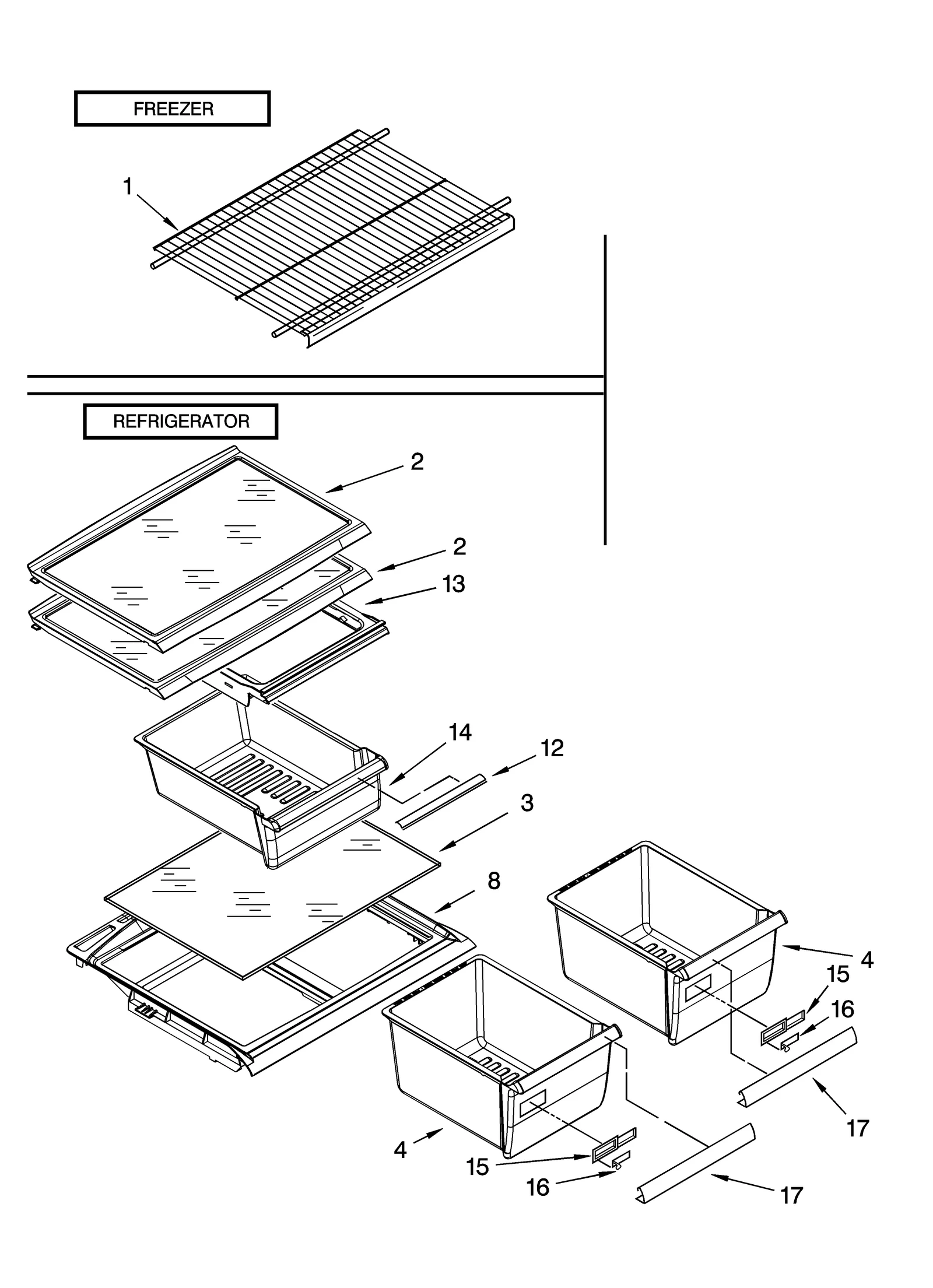 FREEZER

1

REFRIGERATOR

2

2

13

14

12

3

8

4

15

16

17

4

15

16

17