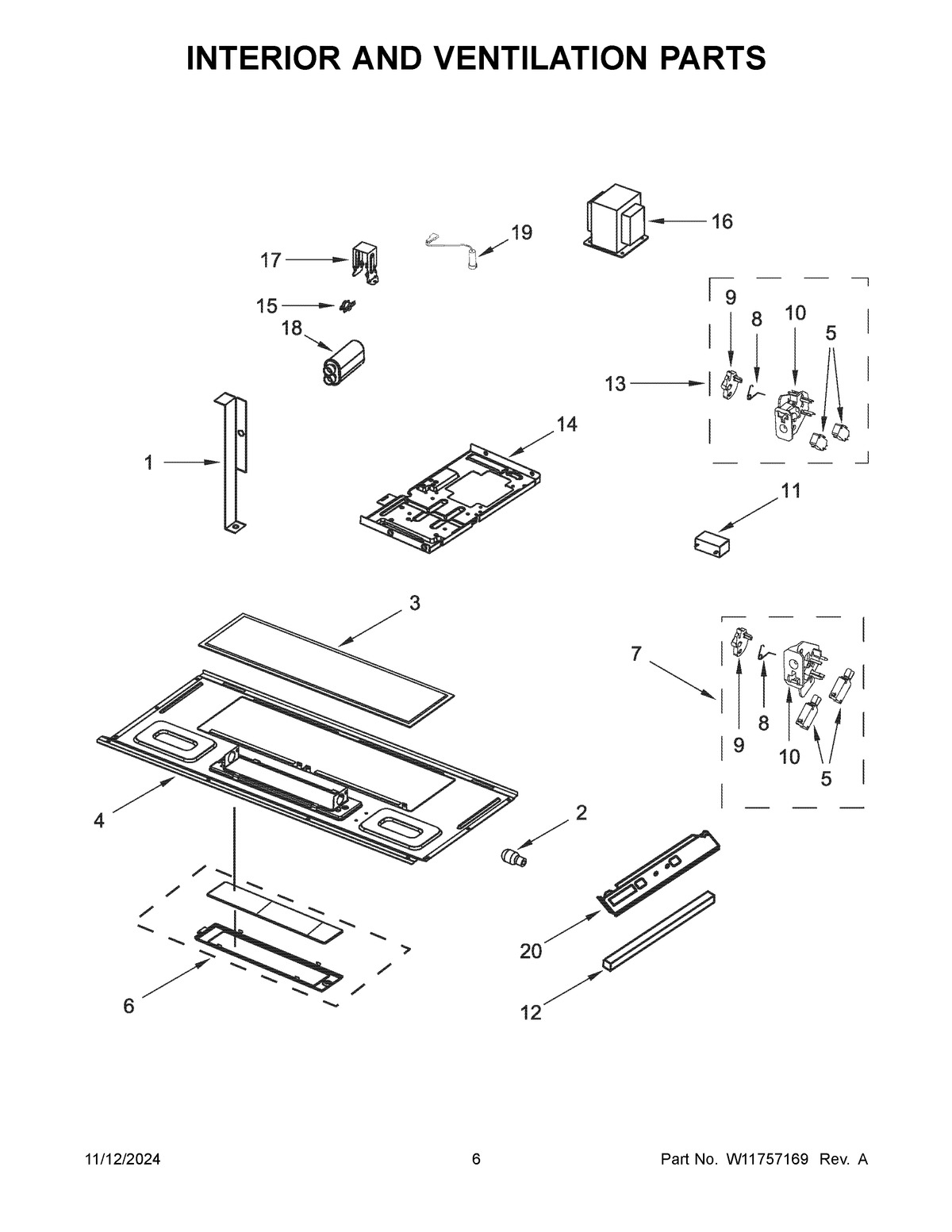 INTERIOR AND VENTILATION PARTS

16
19
17
15
18
9
8
10
5
13
14
1
11
3
7
9
8
10
5
4
2
20
6
12

11/12/2024
6
Part No. W11757169 Rev. A