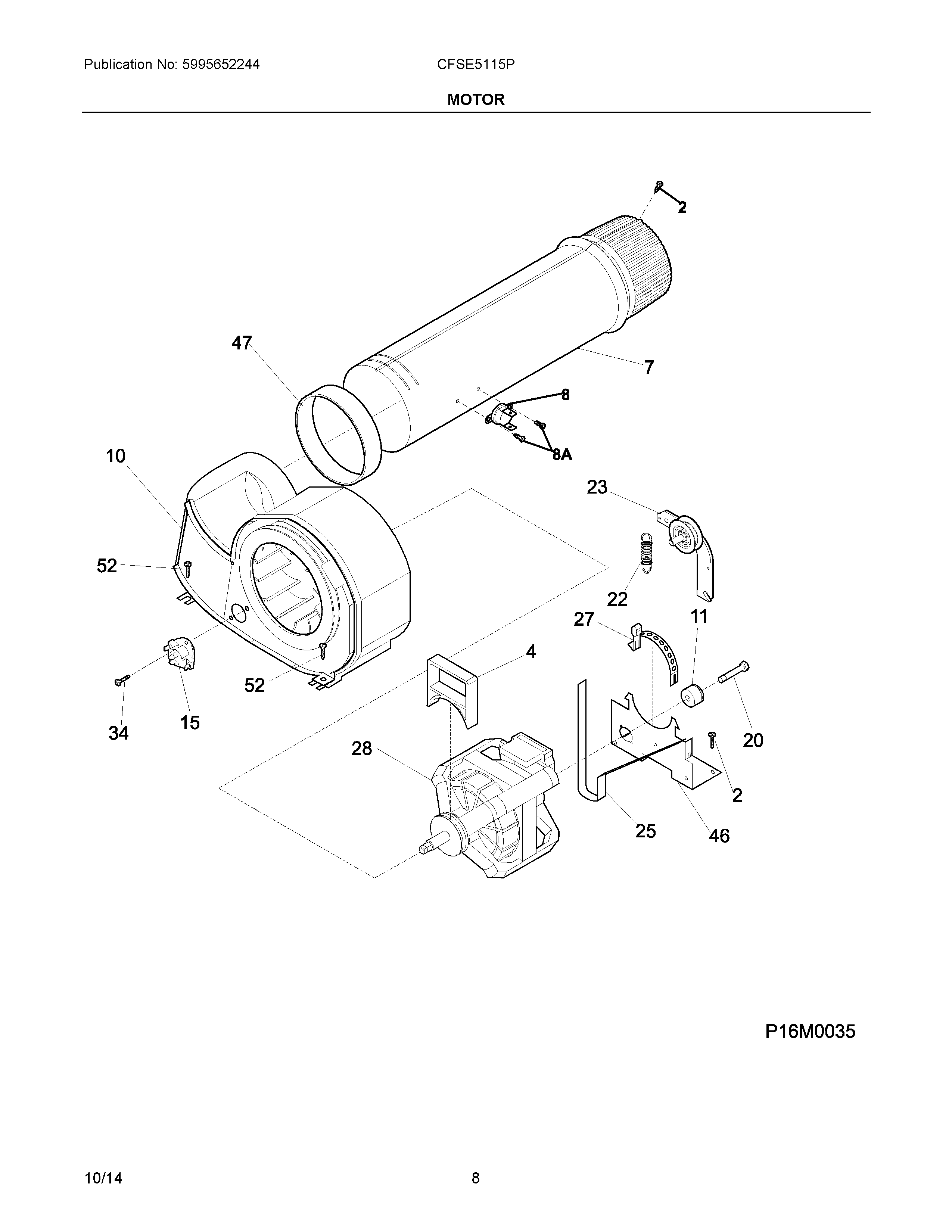 Publication No: 5995652244

CFSE5115P

MOTOR

2

47

7

8

8A

10

23

52

22

27

11

4

52

20

34

15

28

2

25

46

P16M0035

10/14

8