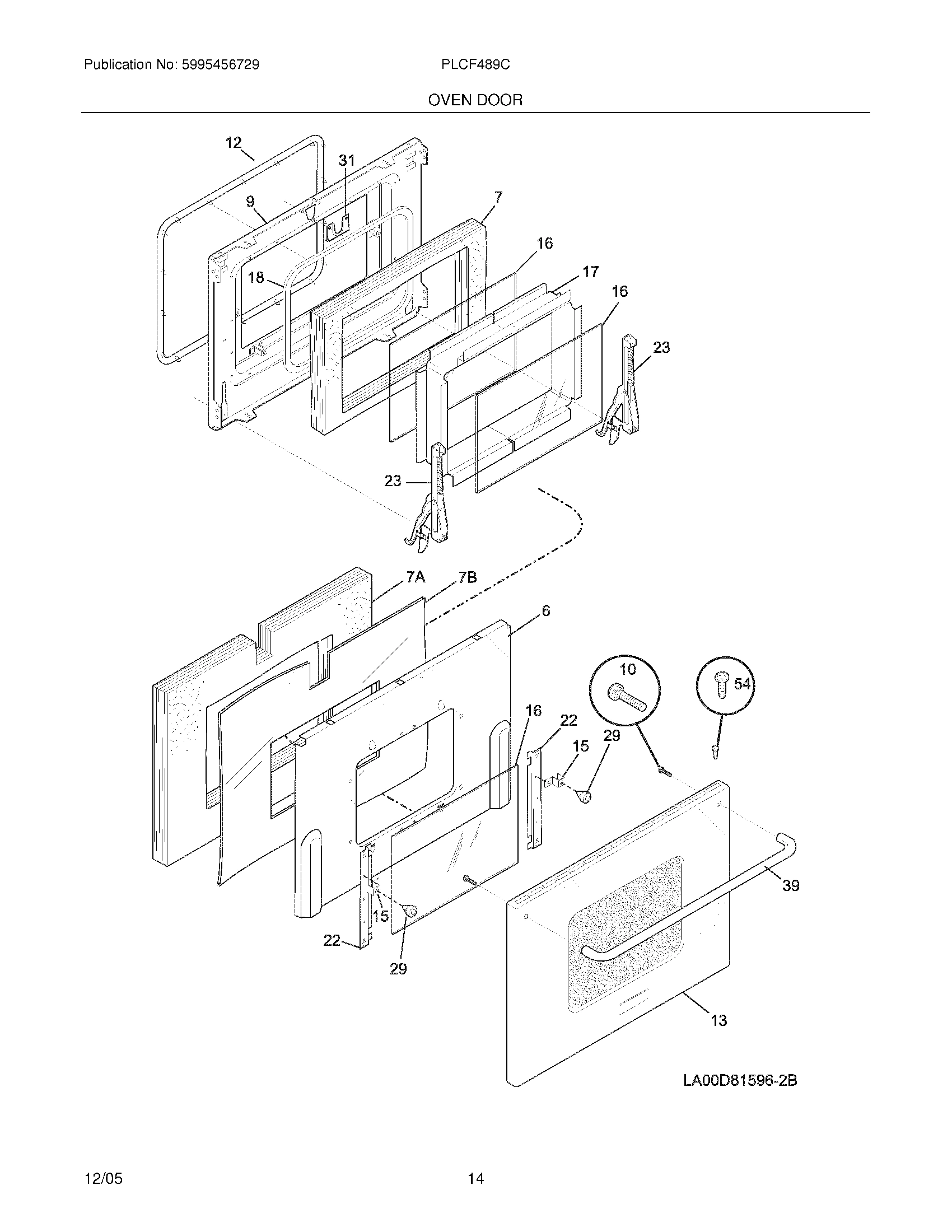 Publication No: 5995456729
PLCF489C
OVEN DOOR

12
31
9
7
16
18
17
16
23
23
7A
7B
6
10
54
16
22
15
29
39
15
22
29
13

LA00D81596-2B

12/05
14