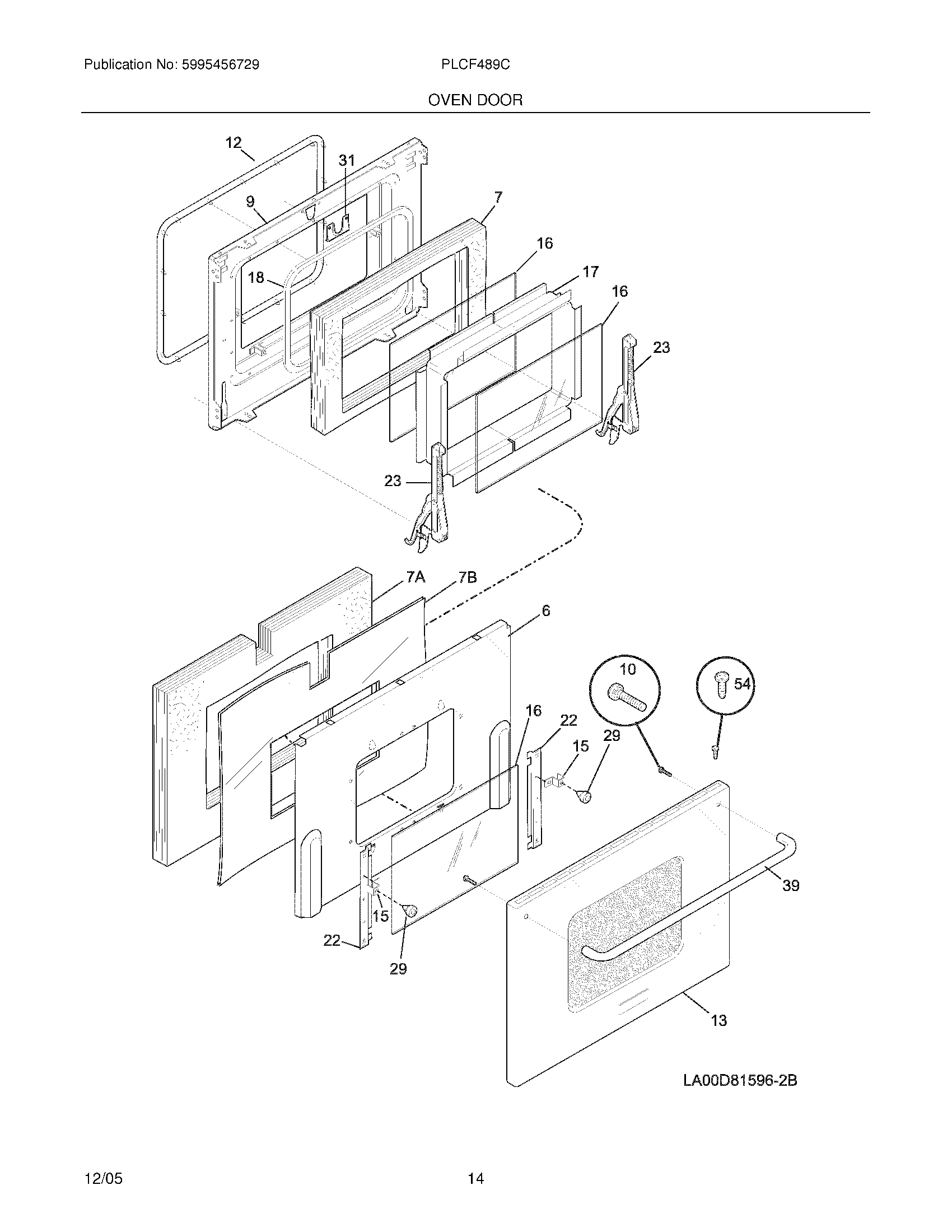 Publication No: 5995456729

PLCF489C

OVEN DOOR

12

31

9

7

16

18

17

16

23

23

7A

7B

6

10

54

16

22

15

29

39

15

22

29

13

LA00D81596-2B

12/05

14