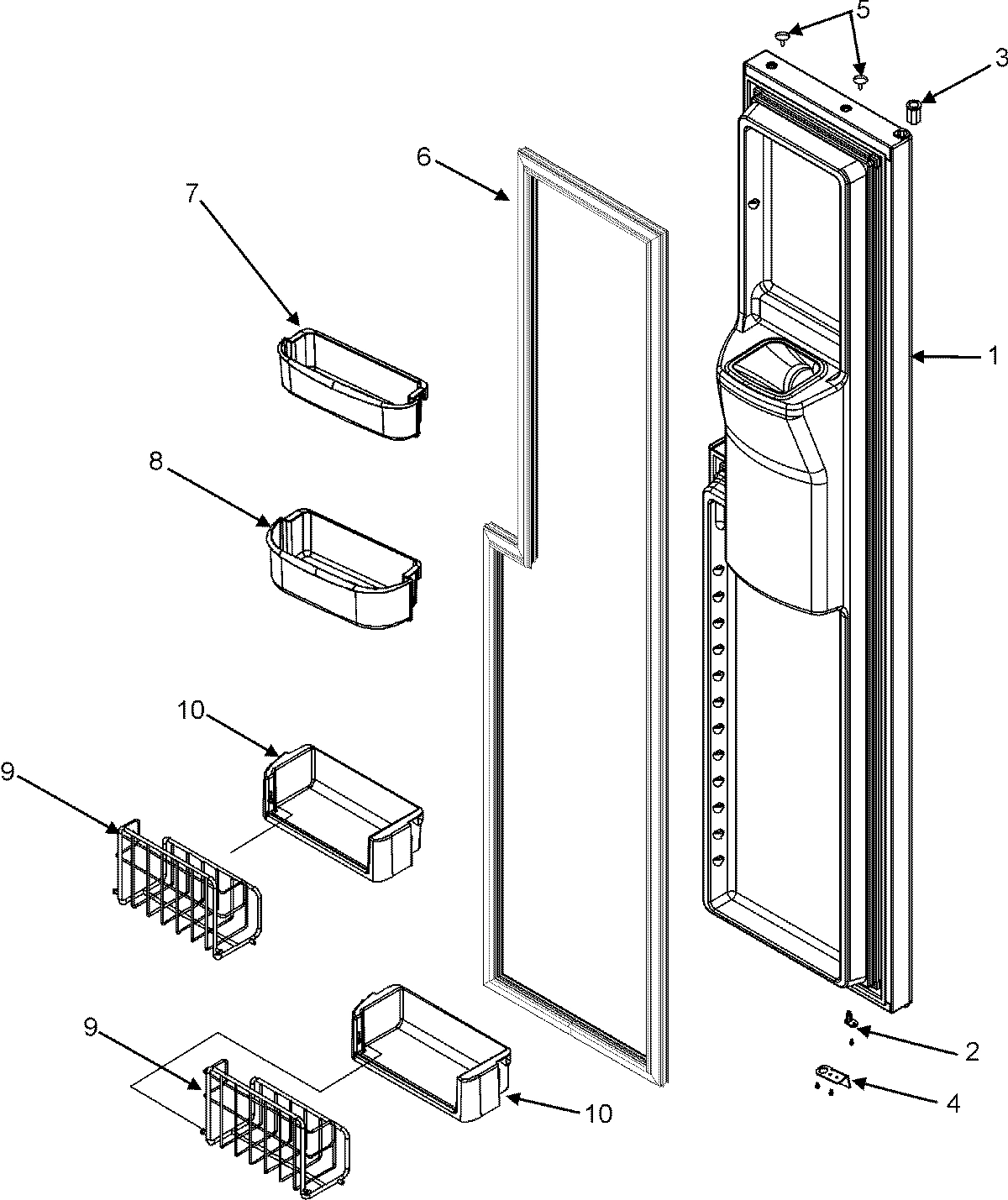 5
3
6
7
1
8
10
9
9
2
4
10