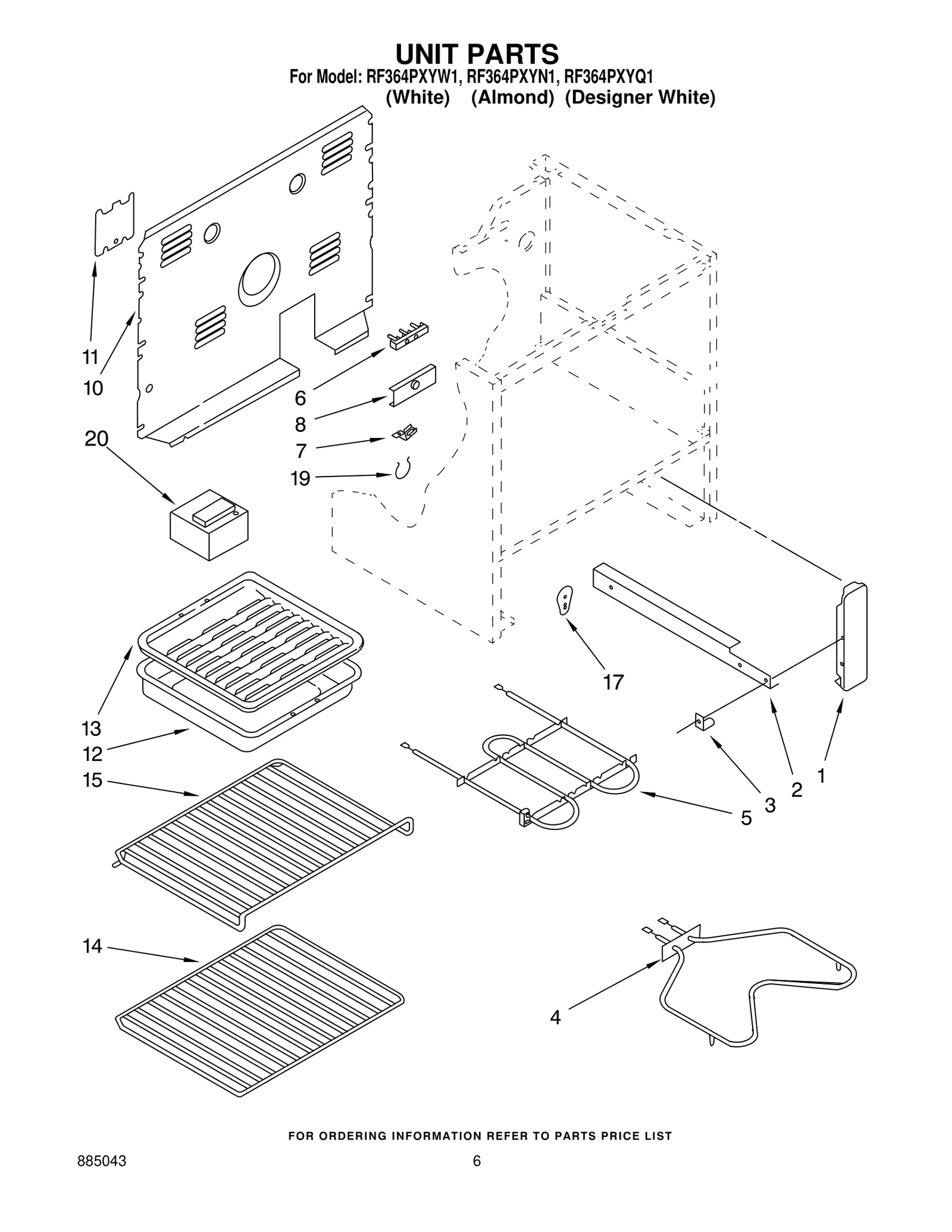 UNIT PARTS
For Model: RF364PXYW1, RF364PXYN1, RF364PXYQ1
(White) (Almond) (Designer White)

11
10
6
8
7
19
20
17
13
12
15
5
3
2
1
14
4

FOR ORDERING INFORMATION REFER TO PARTS PRICE LIST

885043
6