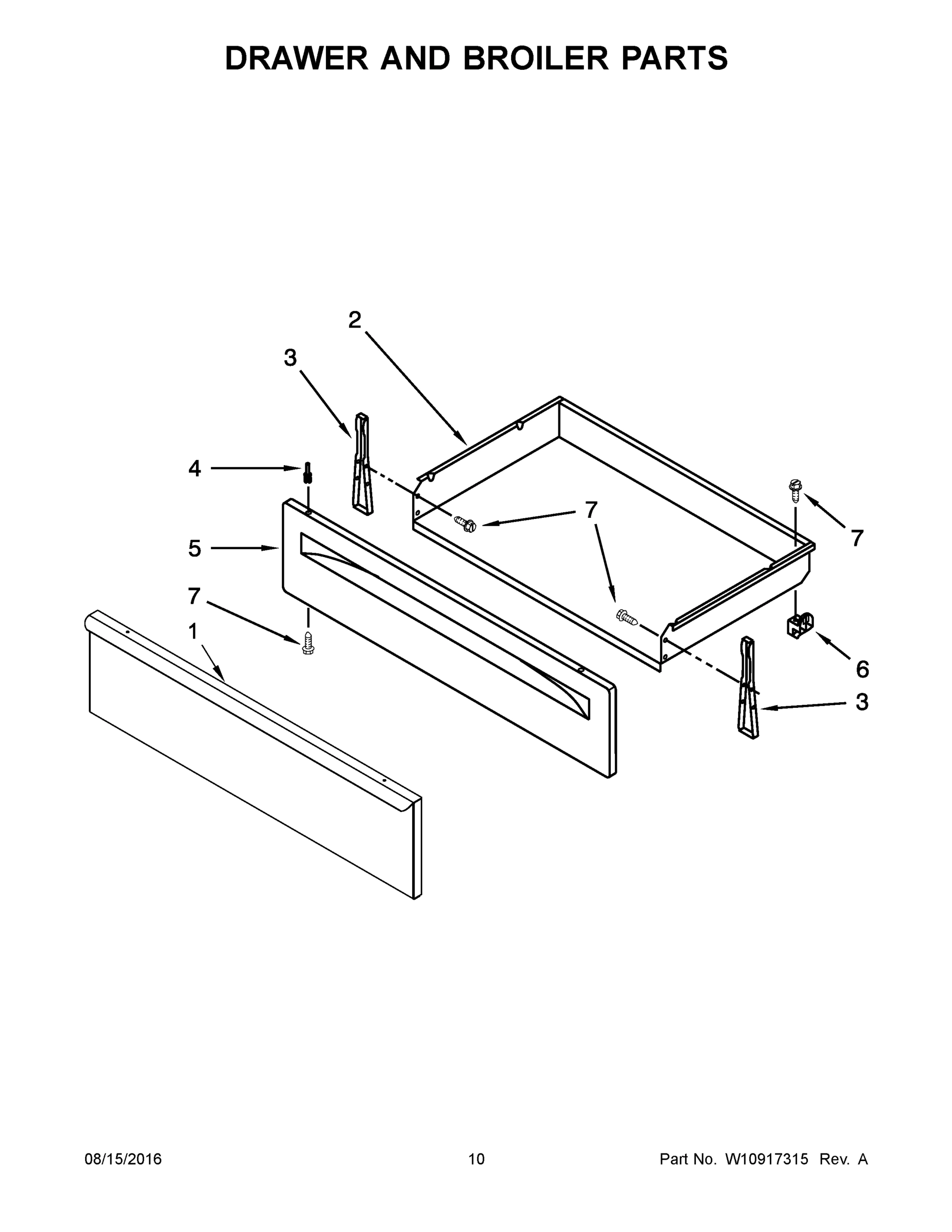 DRAWER AND BROILER PARTS

2
3
4
7
7
5
7
1
6
3

08/15/2016    10    Part No. W10917315 Rev. A