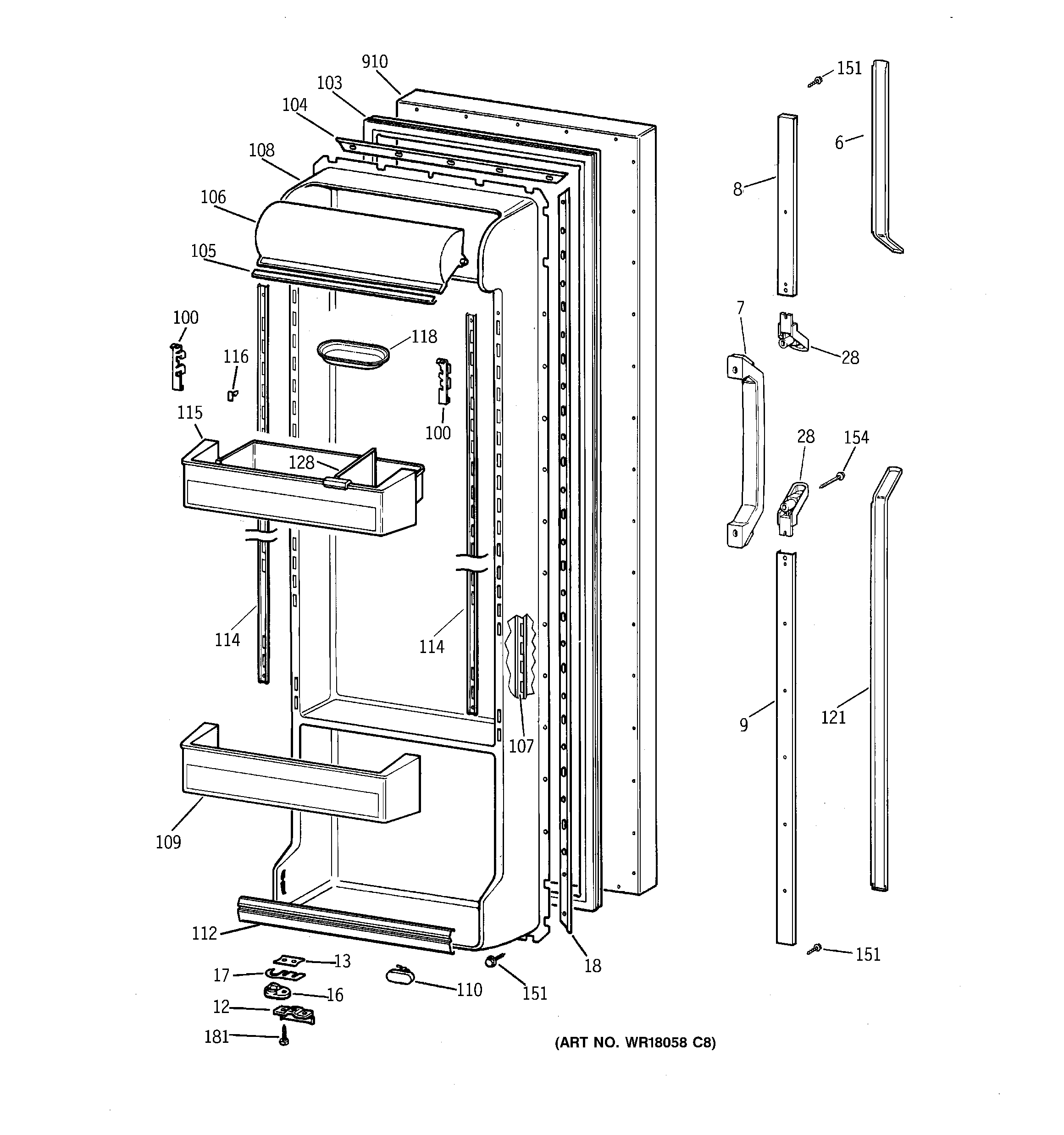 910
103
104
108
106
105
100
116
118
100
115
128
114
114
107
109
112
13
17
16
12
181
110
151
18
151
6
8
7
28
28
154
9
121
151
(ART NO. WR18058 C8)