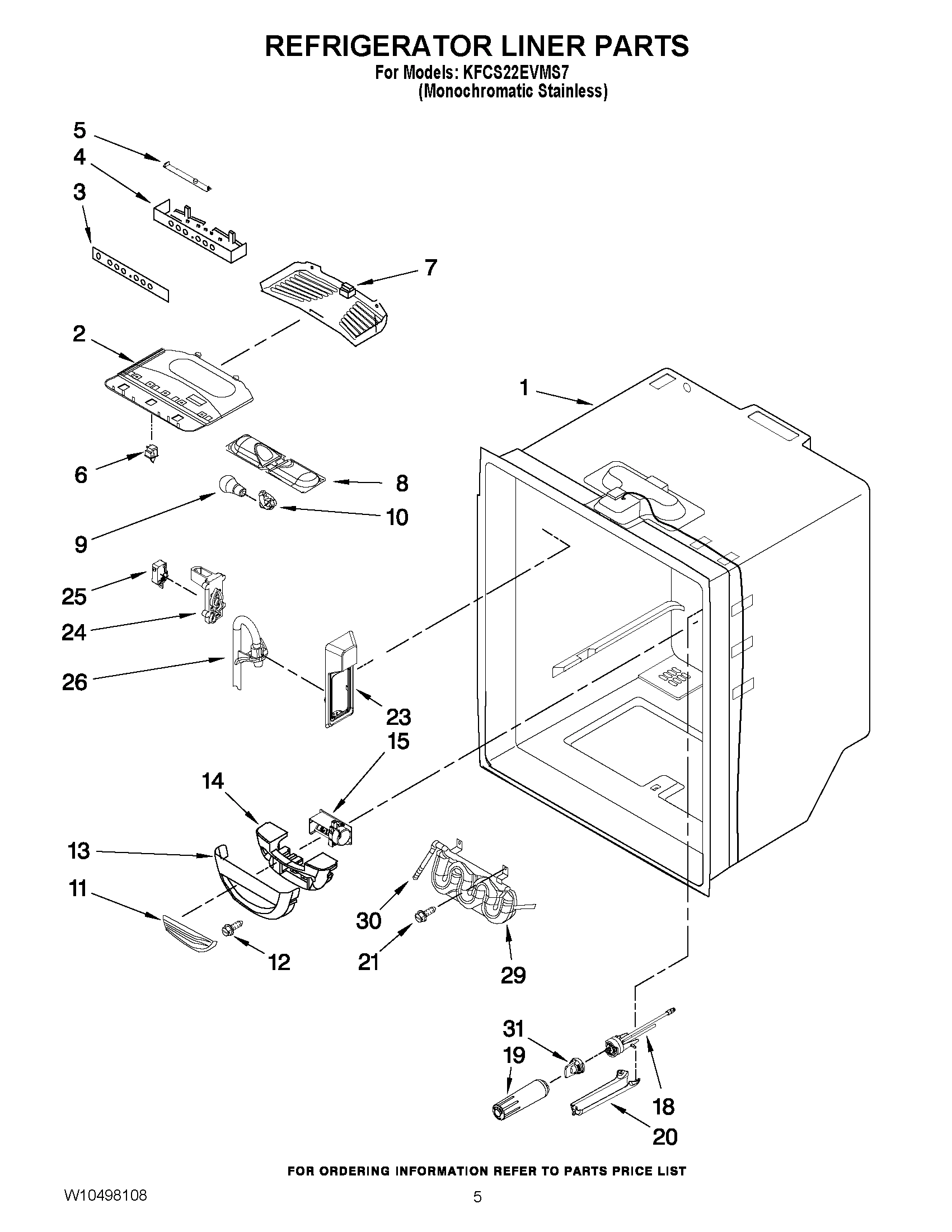 REFRIGERATOR LINER PARTS
For Models: KFCS22EVMS7
(Monochromatic Stainless)

5
4
3
7
2
1
6
8
9
10
25
24
26
23
15
14
13
11
12
30
21
29
31
19
18
20

FOR ORDERING INFORMATION REFER TO PARTS PRICE LIST

W10498108

5