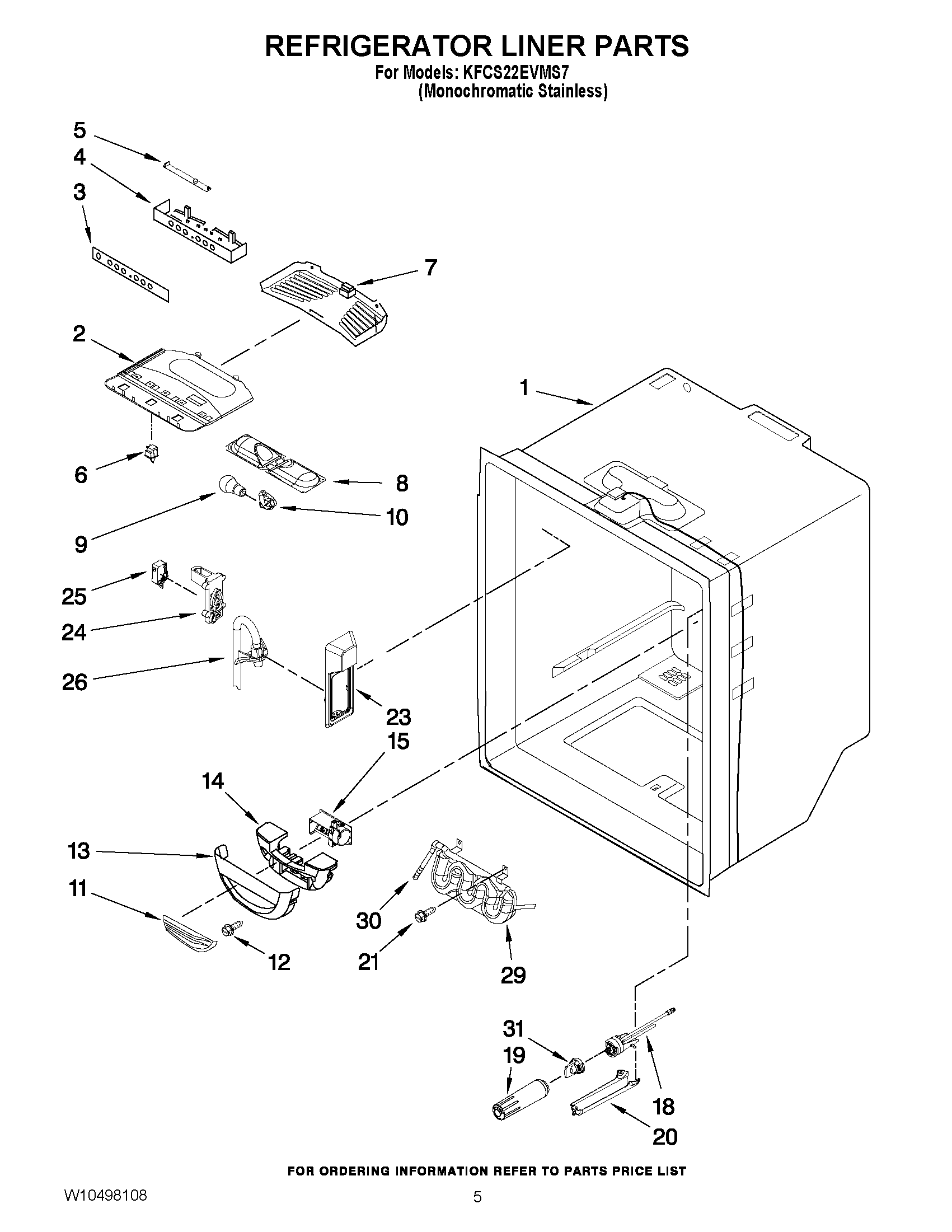 REFRIGERATOR LINER PARTS
For Models: KFCS22EVMS7
(Monochromatic Stainless)

5
4
3
7
2
1
6
8
9
10
25
24
26
23
15
14
13
11
12
30
21
29
31
19
18
20

FOR ORDERING INFORMATION REFER TO PARTS PRICE LIST

W10498108

5