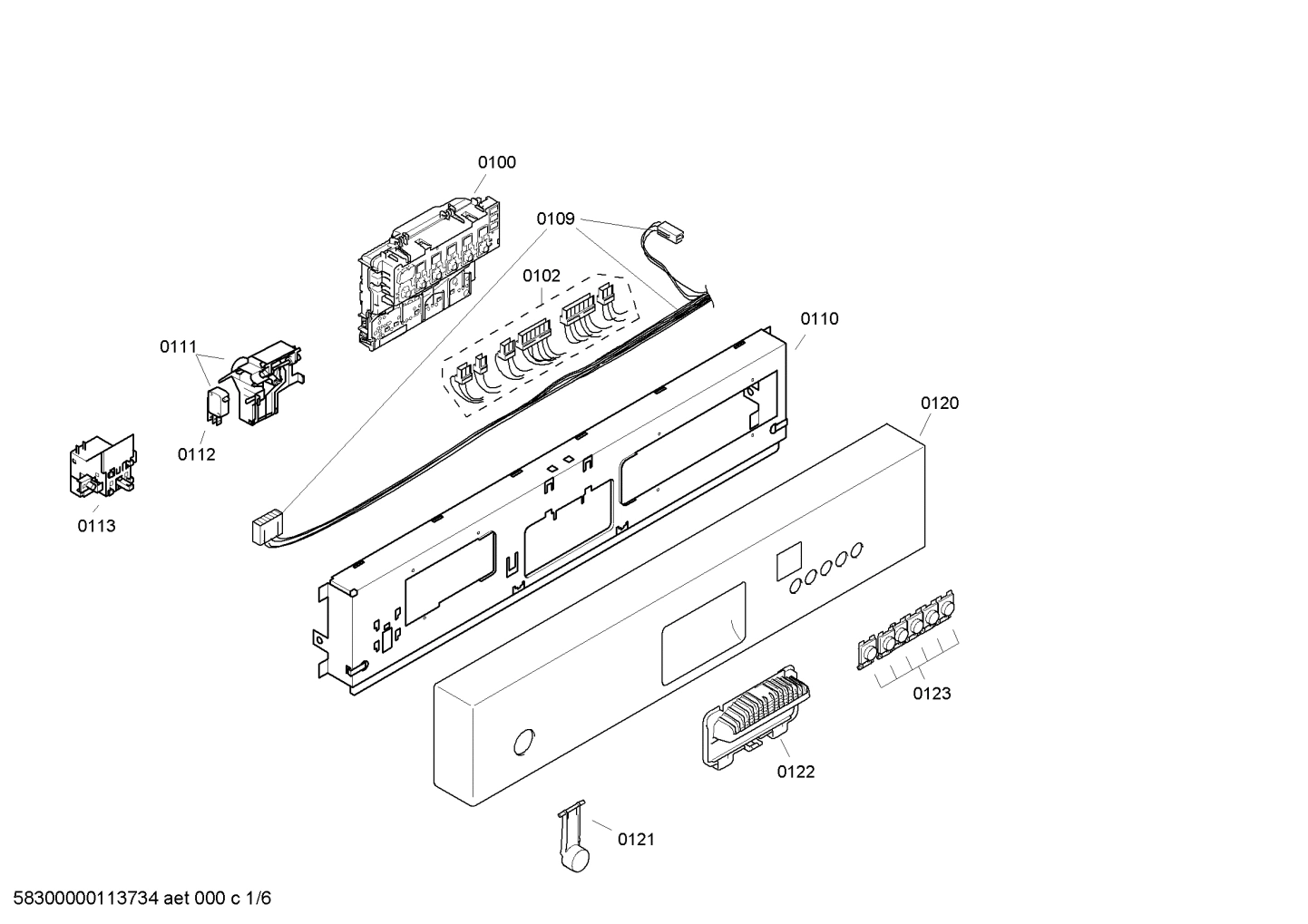 0100

0109

0102

0110

0111

0112

0113

0120

0123

0122

0121

58300000113734 aet 000 c 1/6