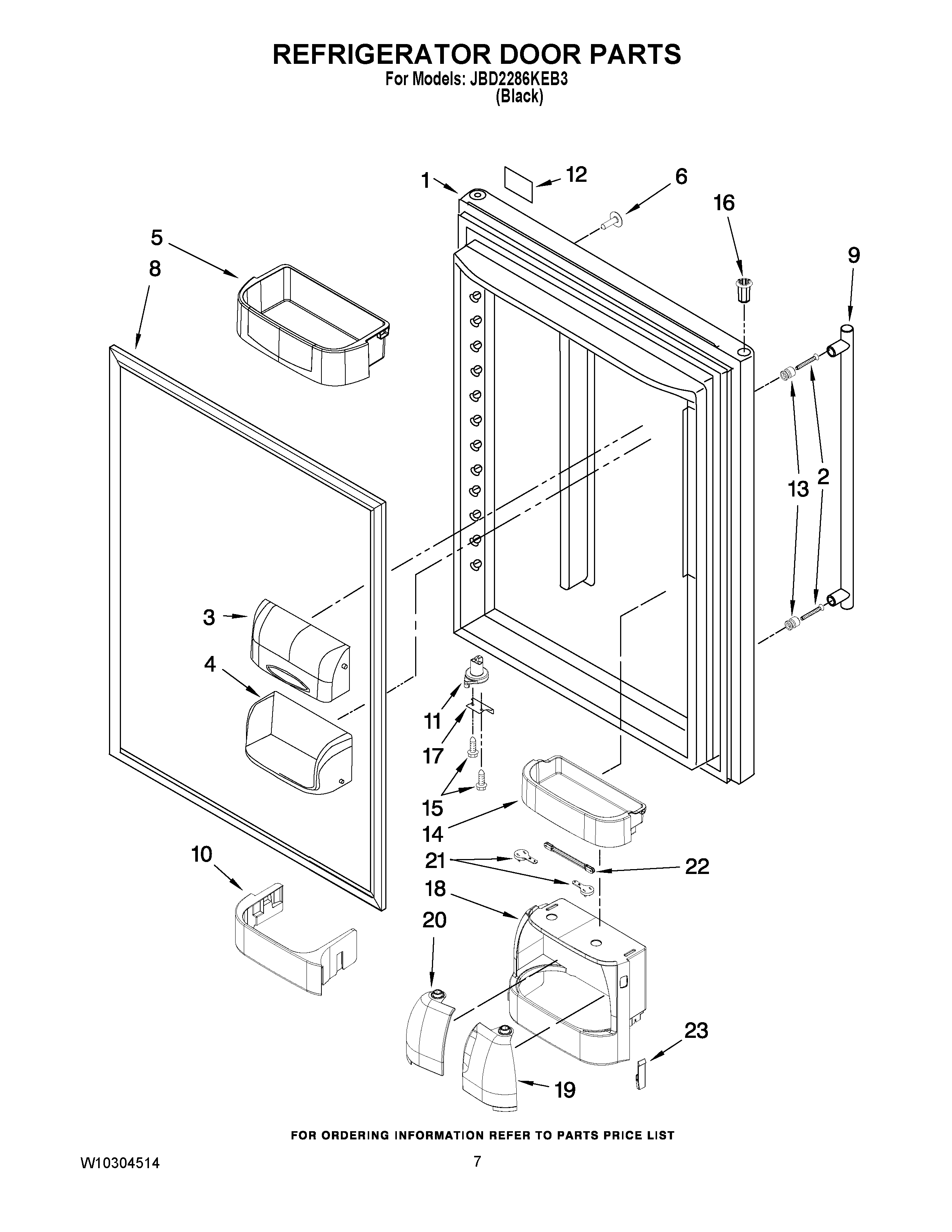 REFRIGERATOR DOOR PARTS
For Models: JBD2286KEB3
(Black)

1
12
6
16
5
8
9
13
2
3
4
11
17
15
14
21
22
10
18
20
23
19

FOR ORDERING INFORMATION REFER TO PARTS PRICE LIST

W10304514
7