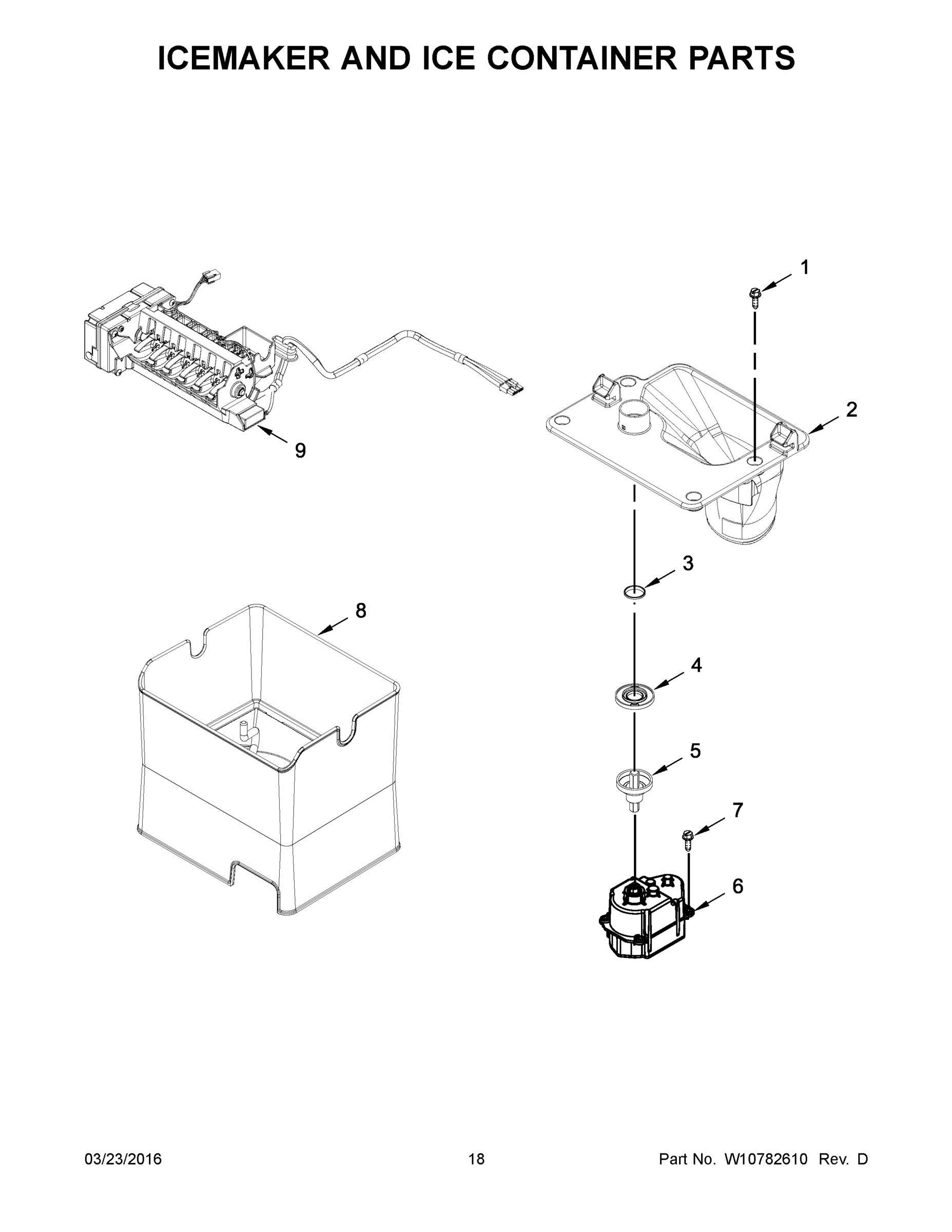 ICEMAKER AND ICE CONTAINER PARTS

1

2

9

3

8

4

5

7

6

03/23/2016

18

Part No. W10782610 Rev. D