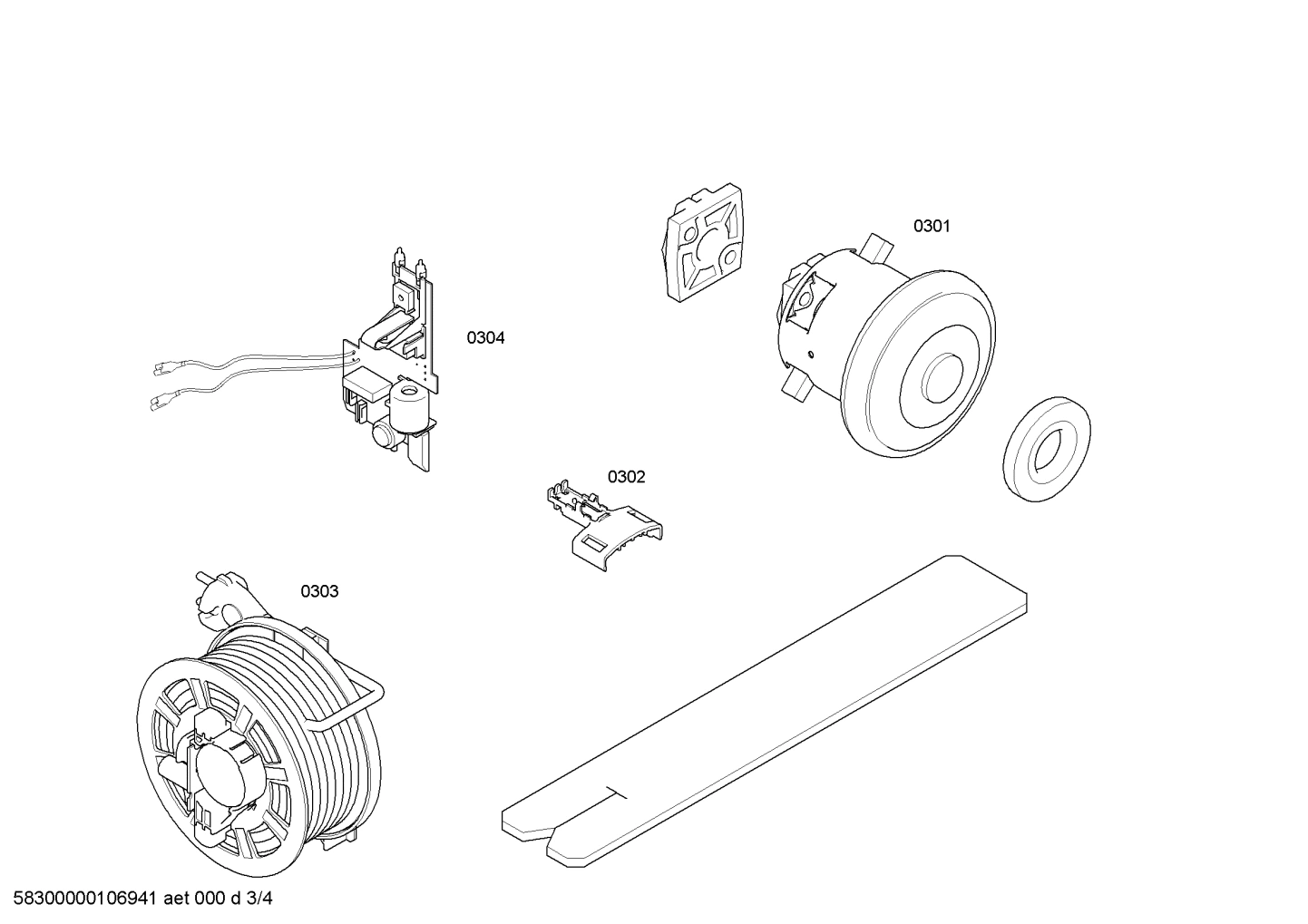 0301

0304

0302

0303

58300000106941 aet 000 d 3/4