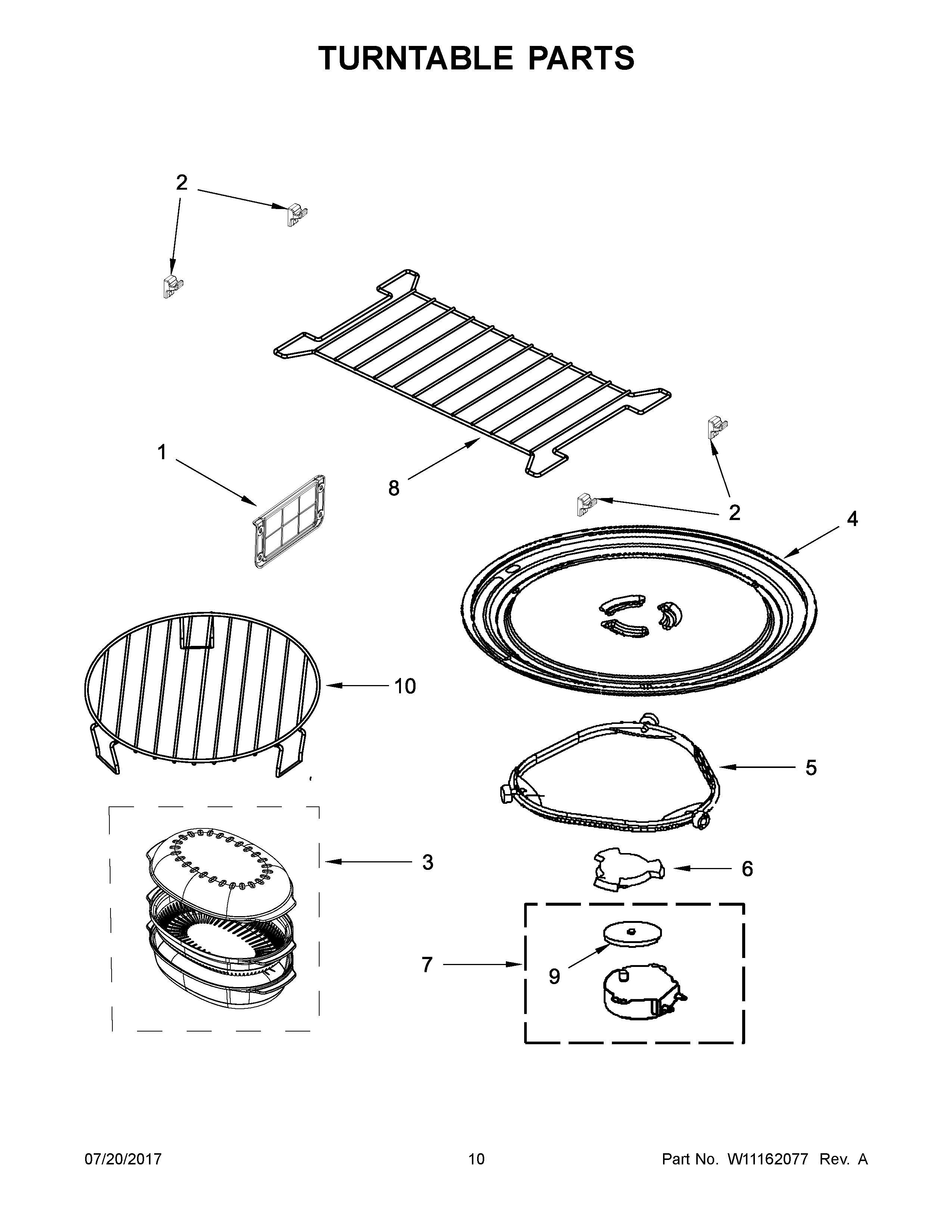 TURNTABLE PARTS

2

1

8

2

4

10

5

3

6

7

9

07/20/2017

10

Part No. W11162077 Rev. A