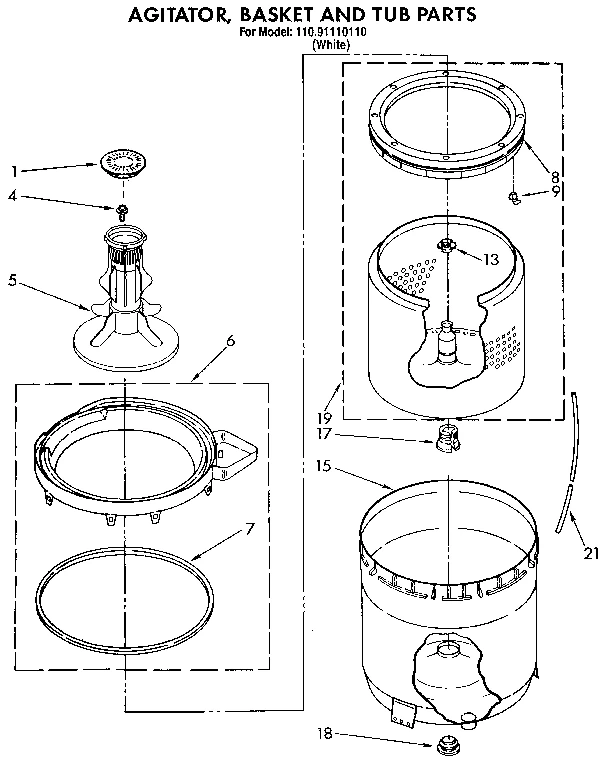 AGITATOR, BASKET AND TUB PARTS
For Model: 110.91110110
(White)

1
4
5
6
7
8
9
13
19
17
15
21
18