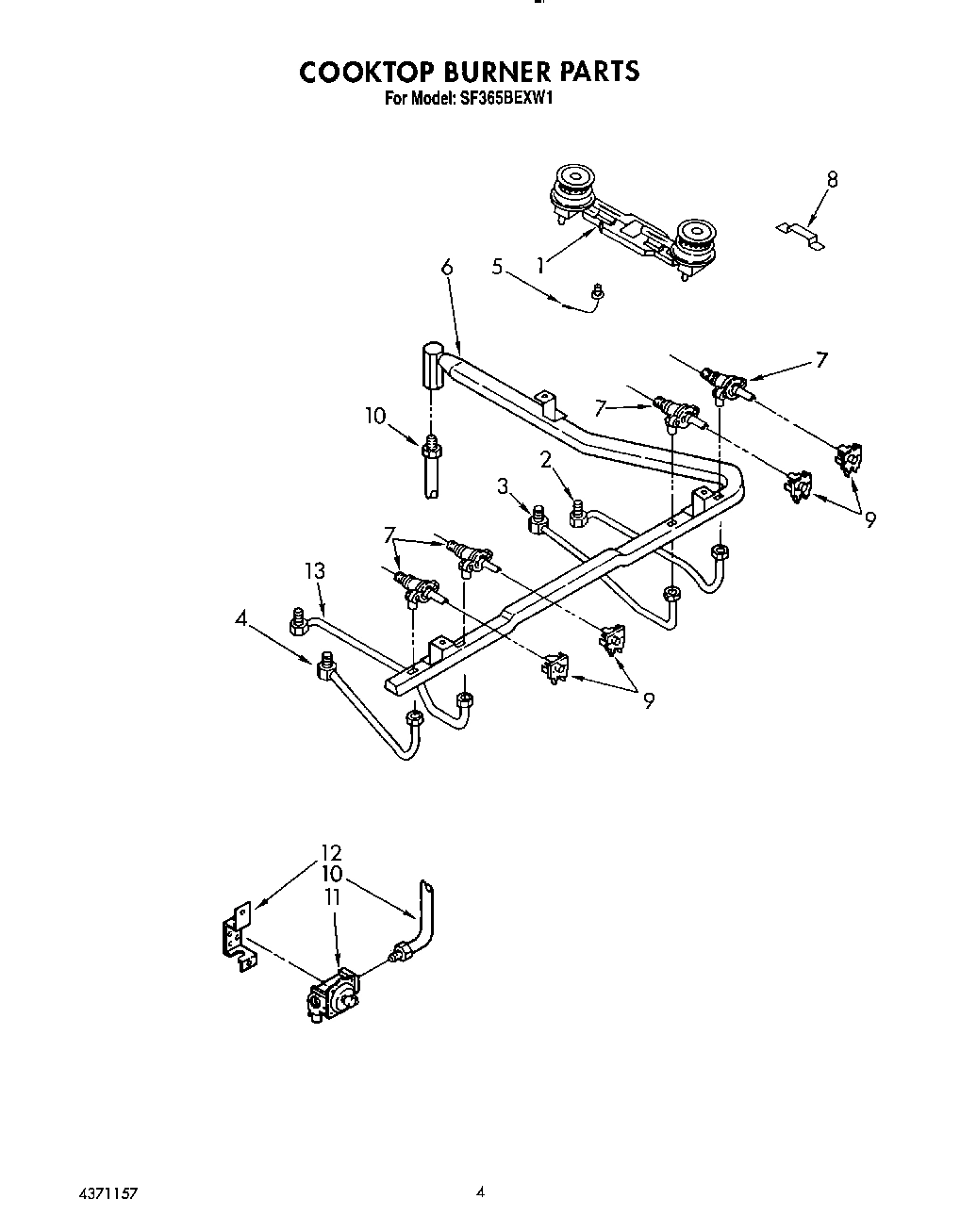 COOKTOP BURNER PARTS
For Model: SF365BEXW1

8
1
5
6
7
7
10
2
3
9
7
13
4
9
12
10
11

4371157

4