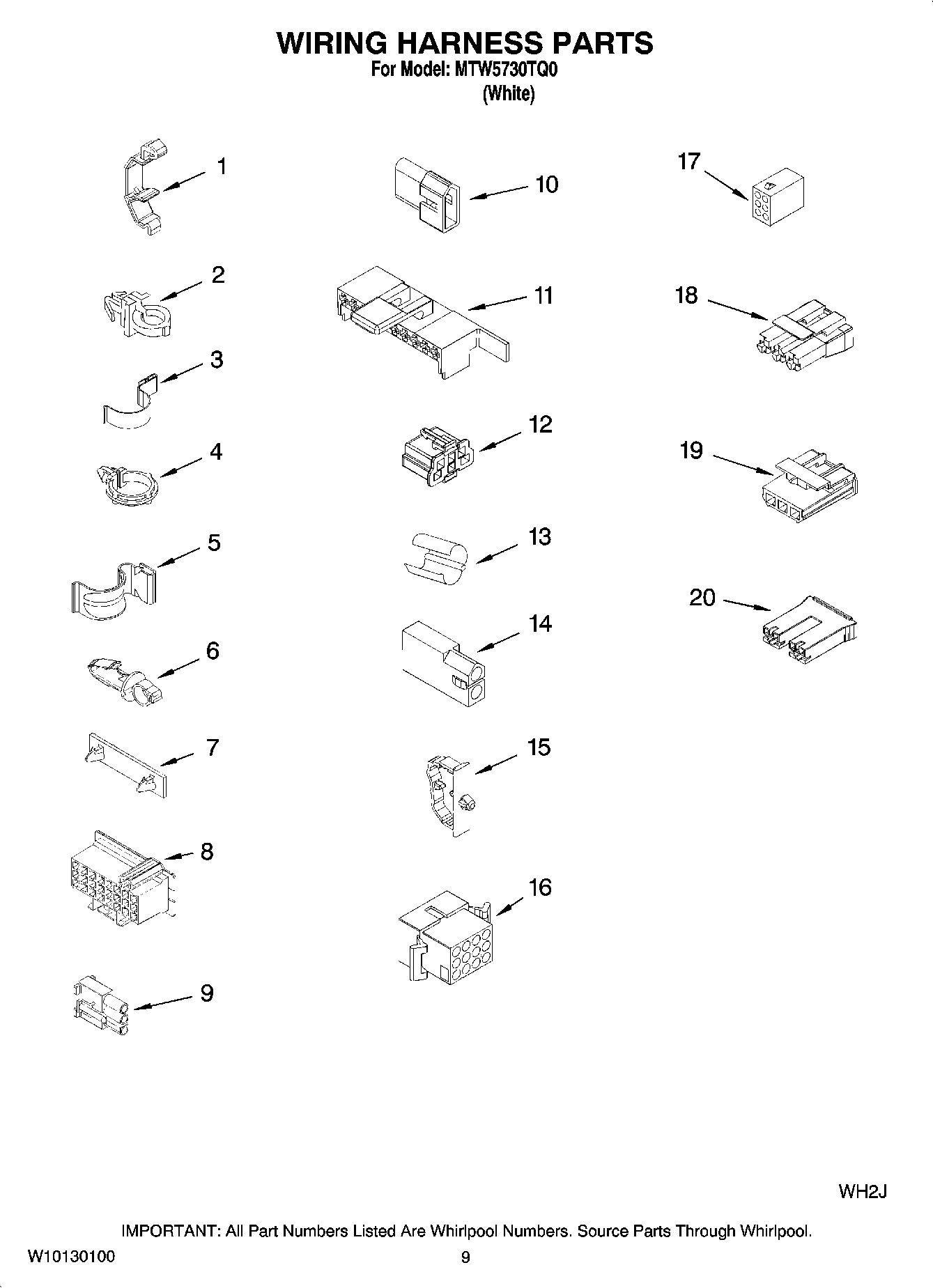 WIRING HARNESS PARTS

For Model: MTW5730TQ0

(White)

1

2

3

4

5

6

7

8

9

10

11

12

13

14

15

16

17

18

19

20

WH2J

IMPORTANT: All Part Numbers Listed Are Whirlpool Numbers. Source Parts Through Whirlpool.

W10130100

9