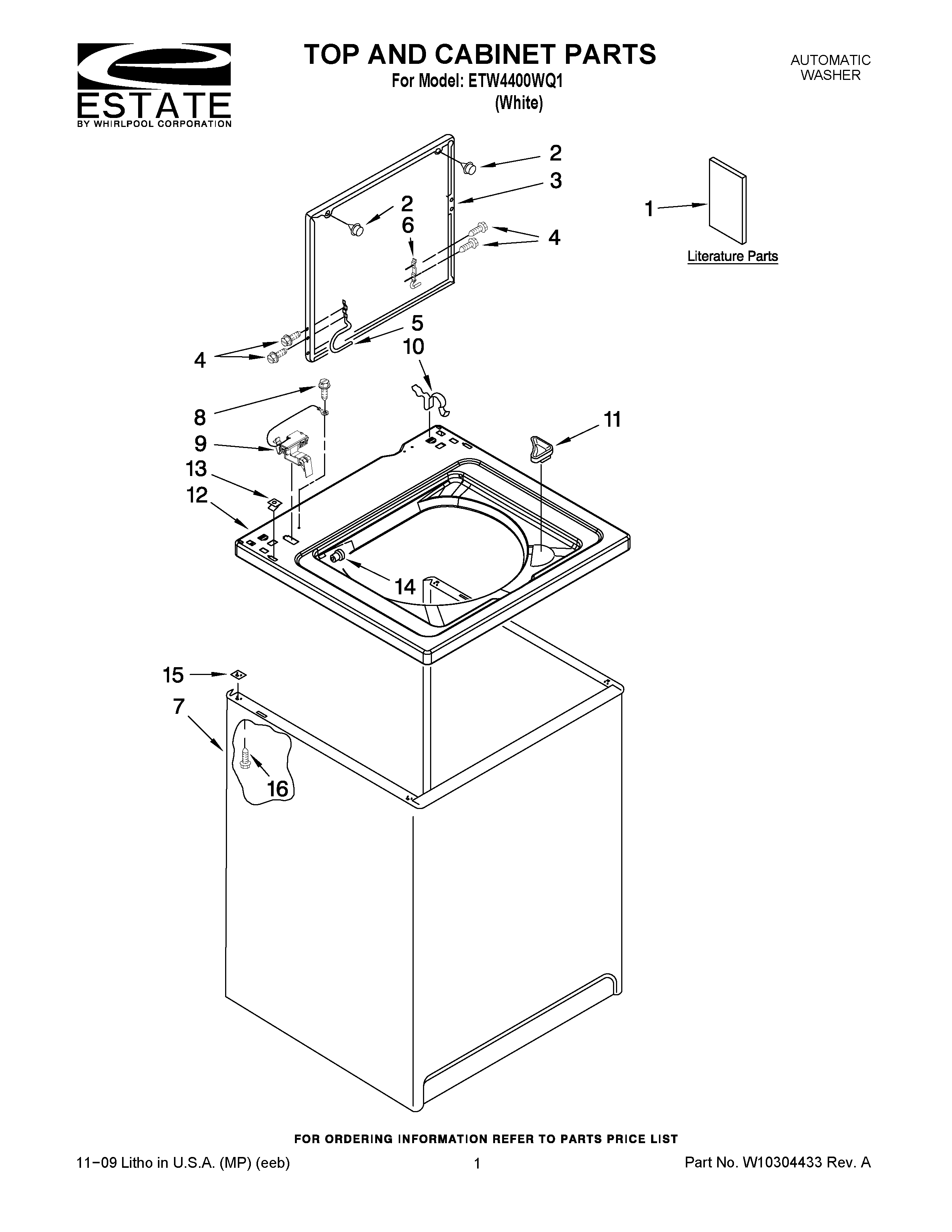 ESTATE
BY WHIRLPOOL CORPORATION

TOP AND CABINET PARTS
For Model: ETW4400WQ1
(White)

AUTOMATIC
WASHER

2
3
2
6
4
1
Literature Parts
5
10
4
8
9
13
12
11
14
15
7
16

FOR ORDERING INFORMATION REFER TO PARTS PRICE LIST

11−09 Litho in U.S.A. (MP) (eeb)

1

Part No. W10304433 Rev. A