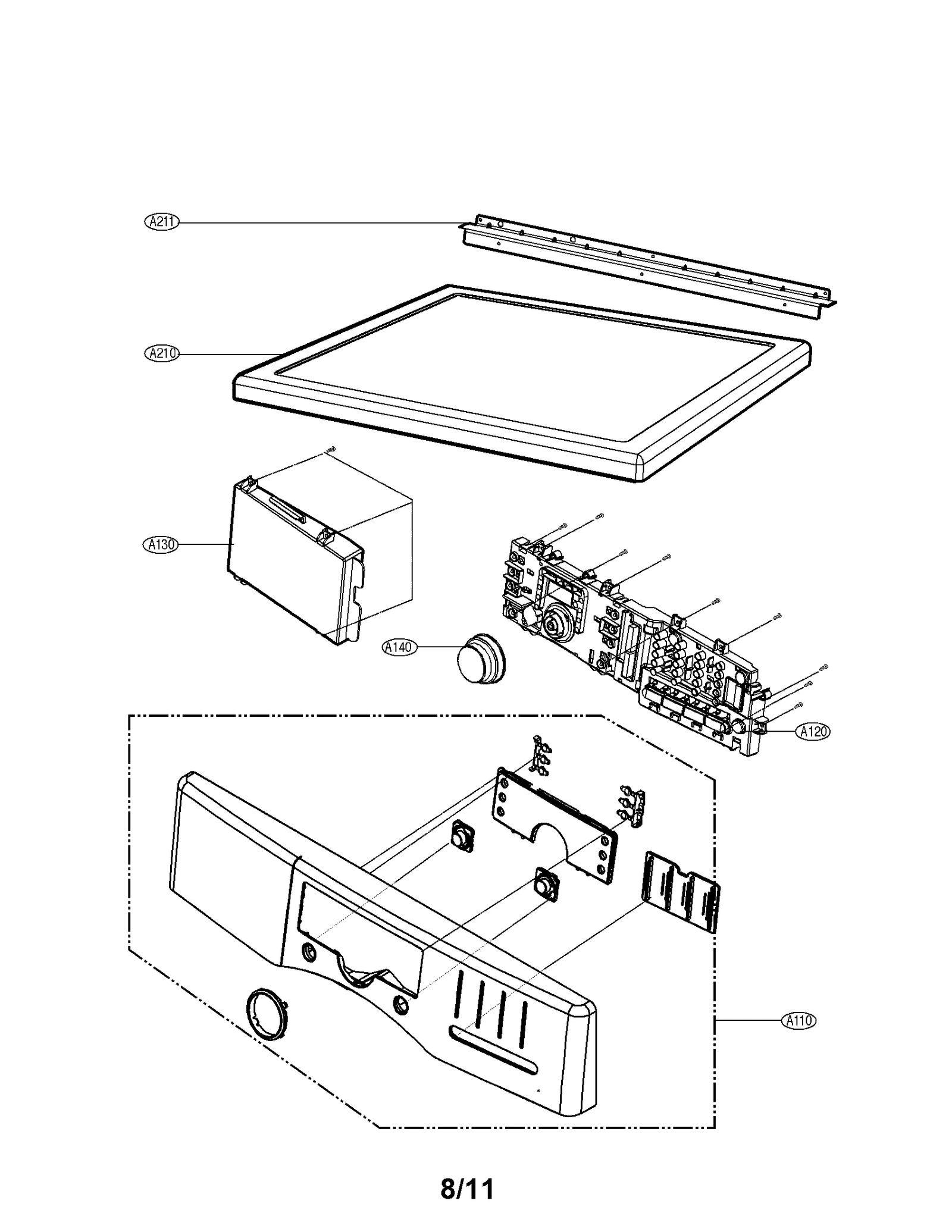 A211

A210

A130

A140

A120

A110

8/11