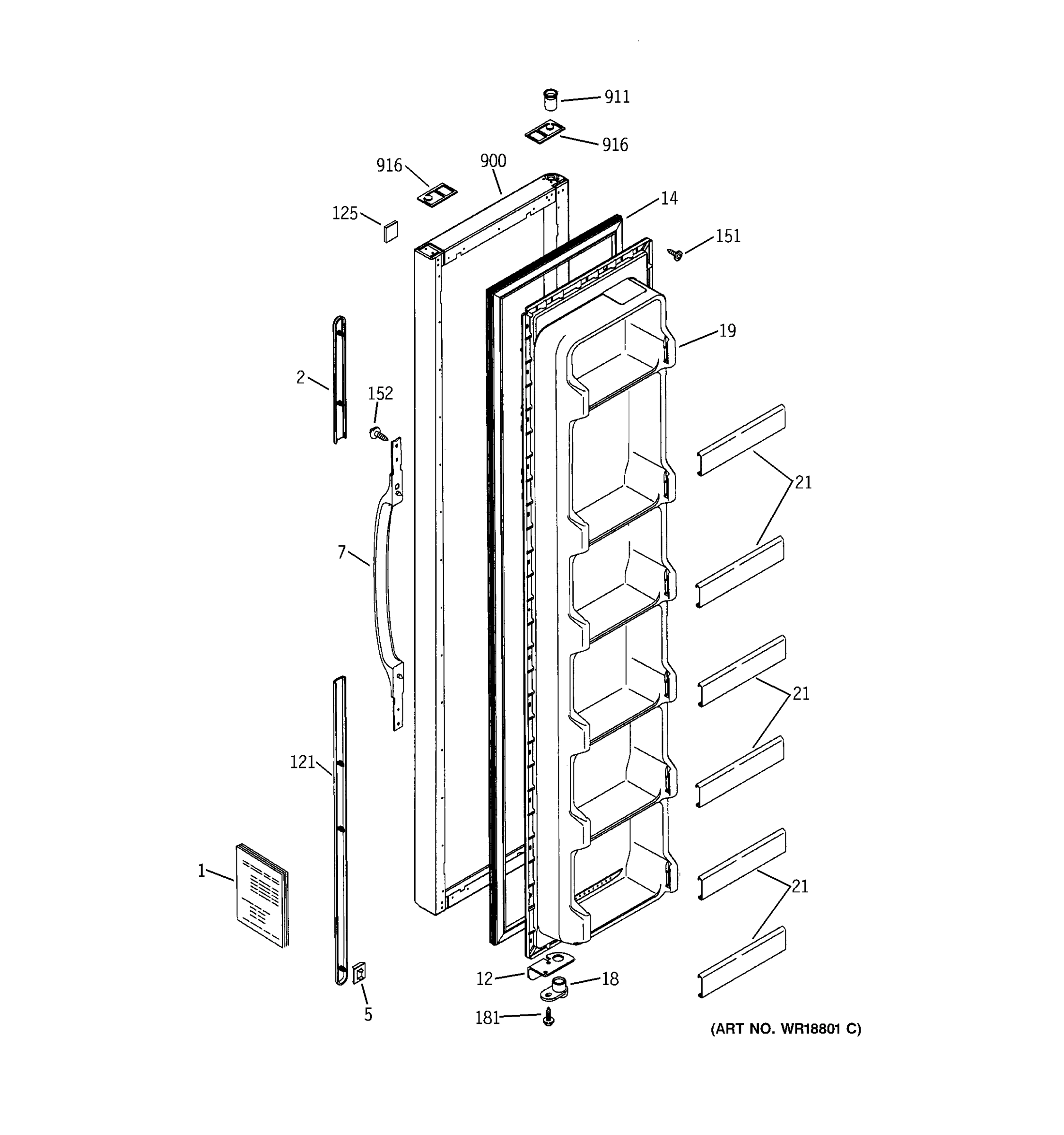 911
916
916
900
125
14
151
19
2
152
21
7
21
121
1
21
12
18
5
181
(ART NO. WR18801 C)