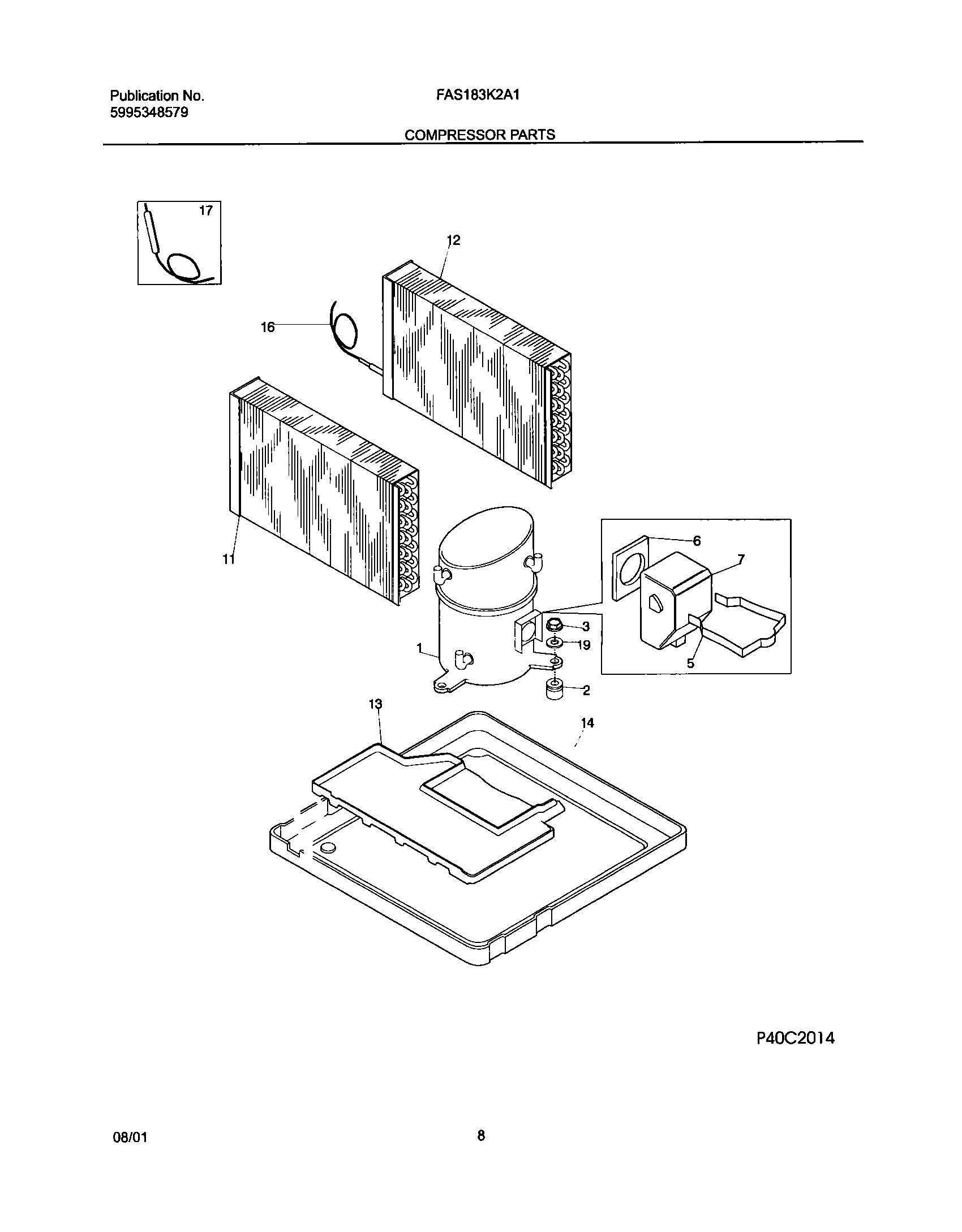 Publication No.
5995348579

FAS183K2A1

COMPRESSOR PARTS

17

12

16

11

6

7

3

19

1

5

2

13

14

P40C2014

08/01

8