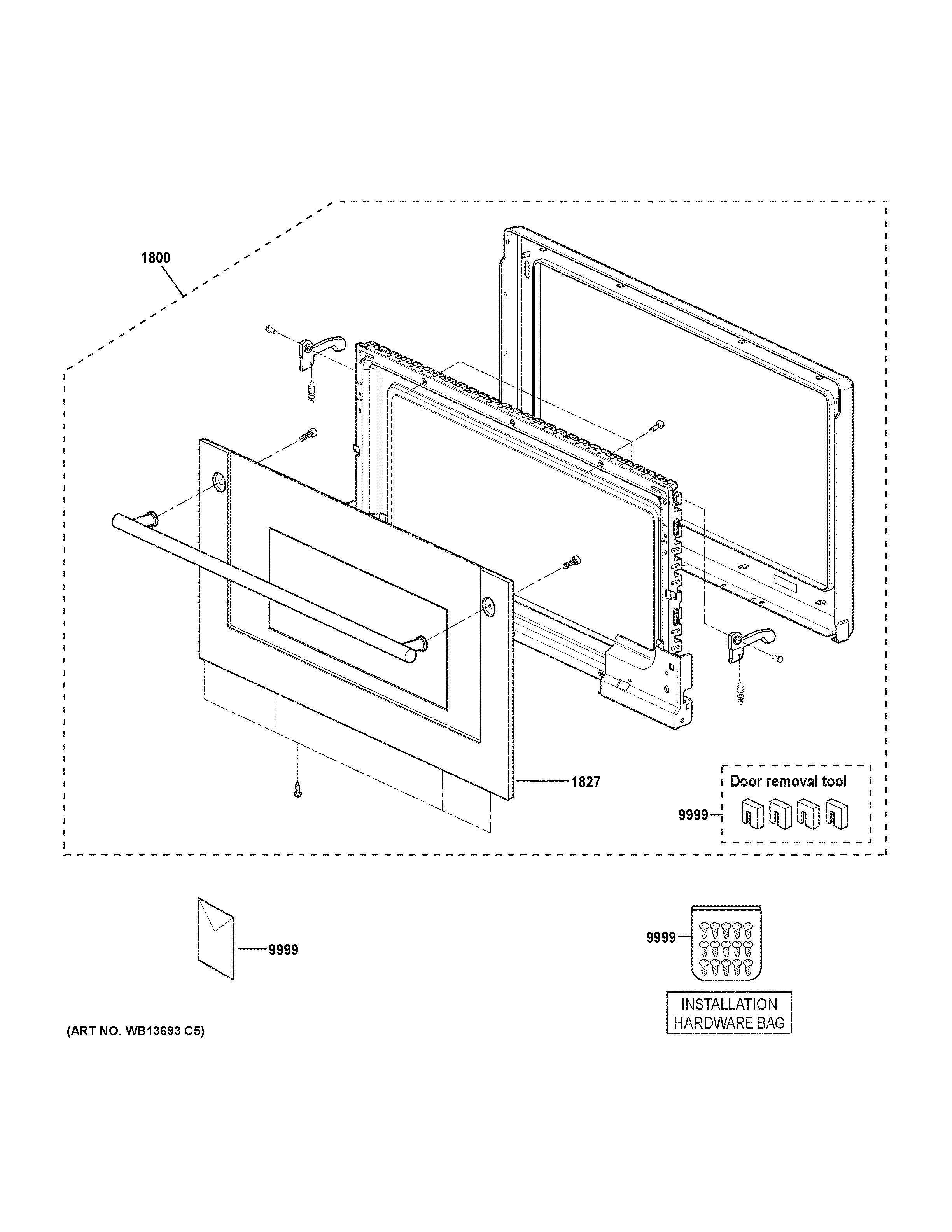 1800

1827

Door removal tool

9999

9999

9999

INSTALLATION HARDWARE BAG

(ART NO. WB13693 C5)