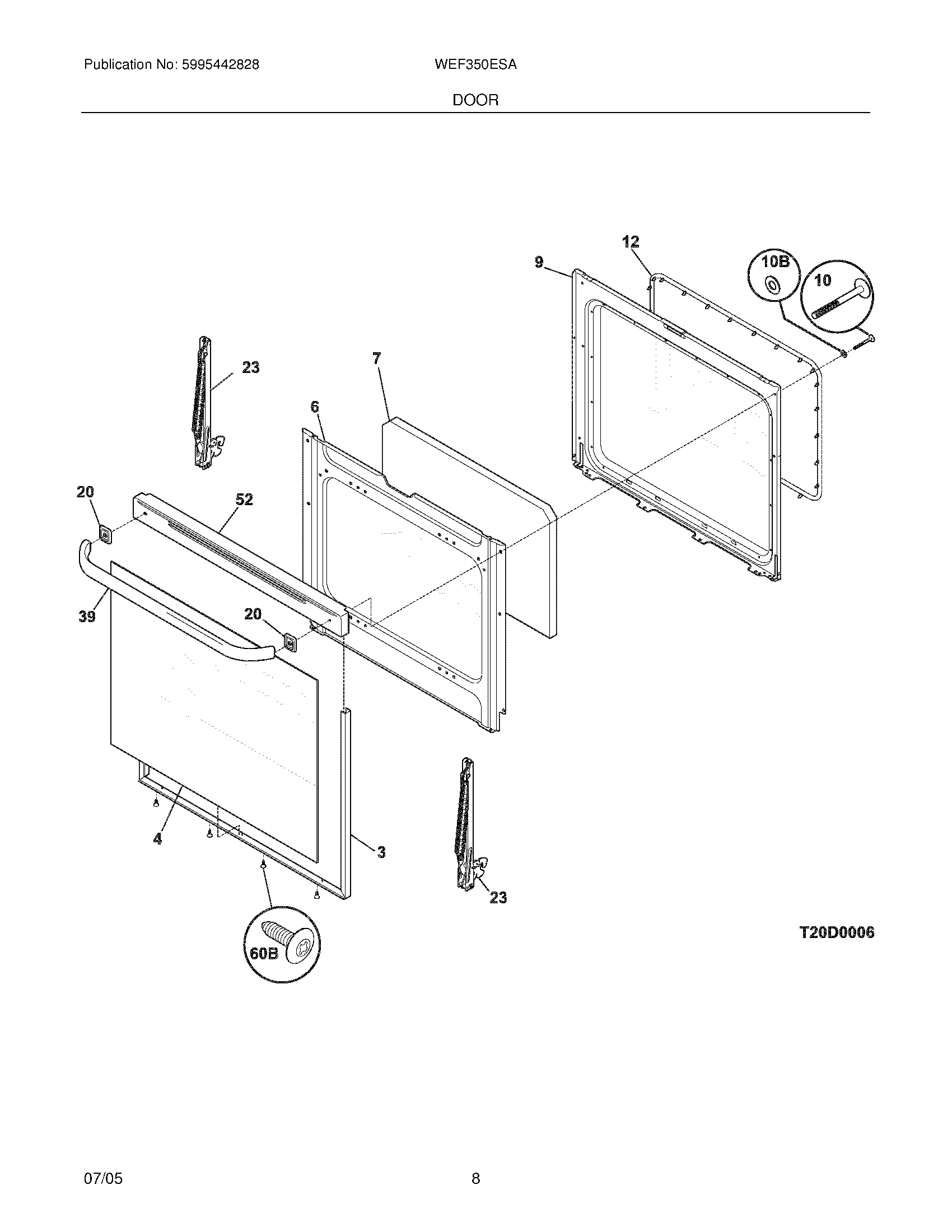 Publication No: 5995442828

WEF350ESA

DOOR

12

9

10B

10

23

7

6

20

52

39

20

4

3

23

60B

T20D0006

07/05

8