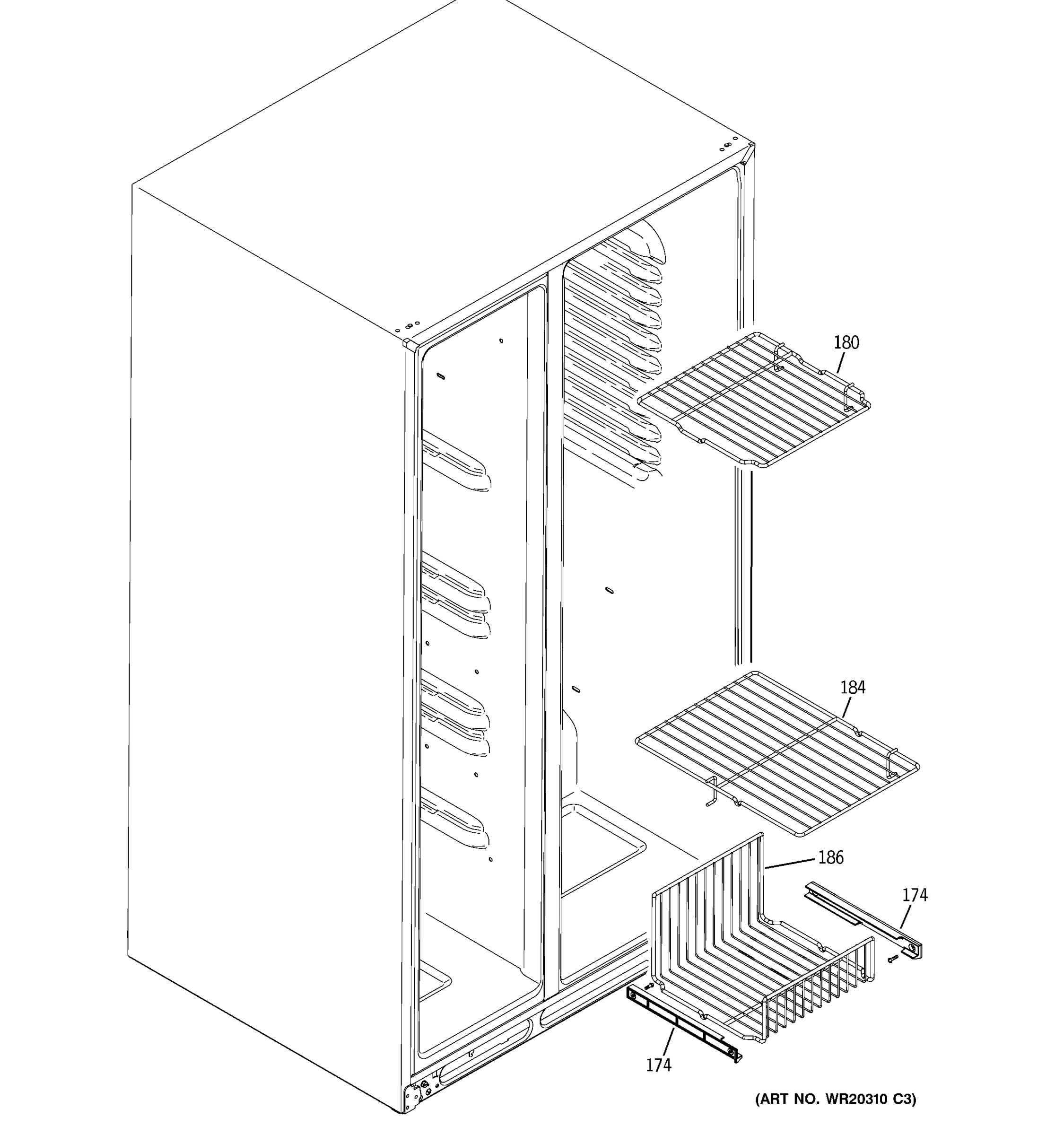 180

184

186

174

174

(ART NO. WR20310 C3)