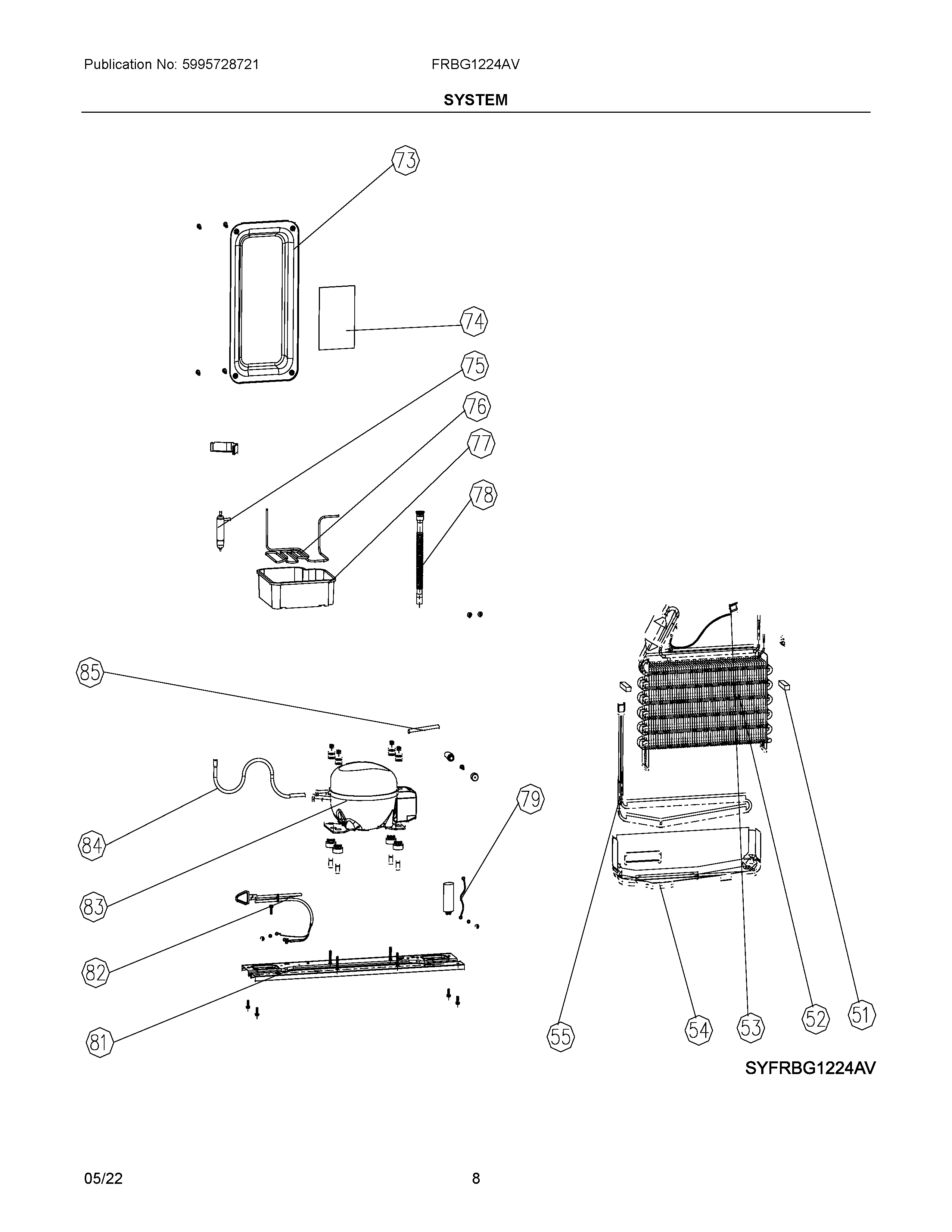 Publication No: 5995728721

FRBG1224AV

SYSTEM

73

74

75

76

77

78

85

84

83

79

82

81

55

54

53

52

51

SYFRBG1224AV

05/22

8