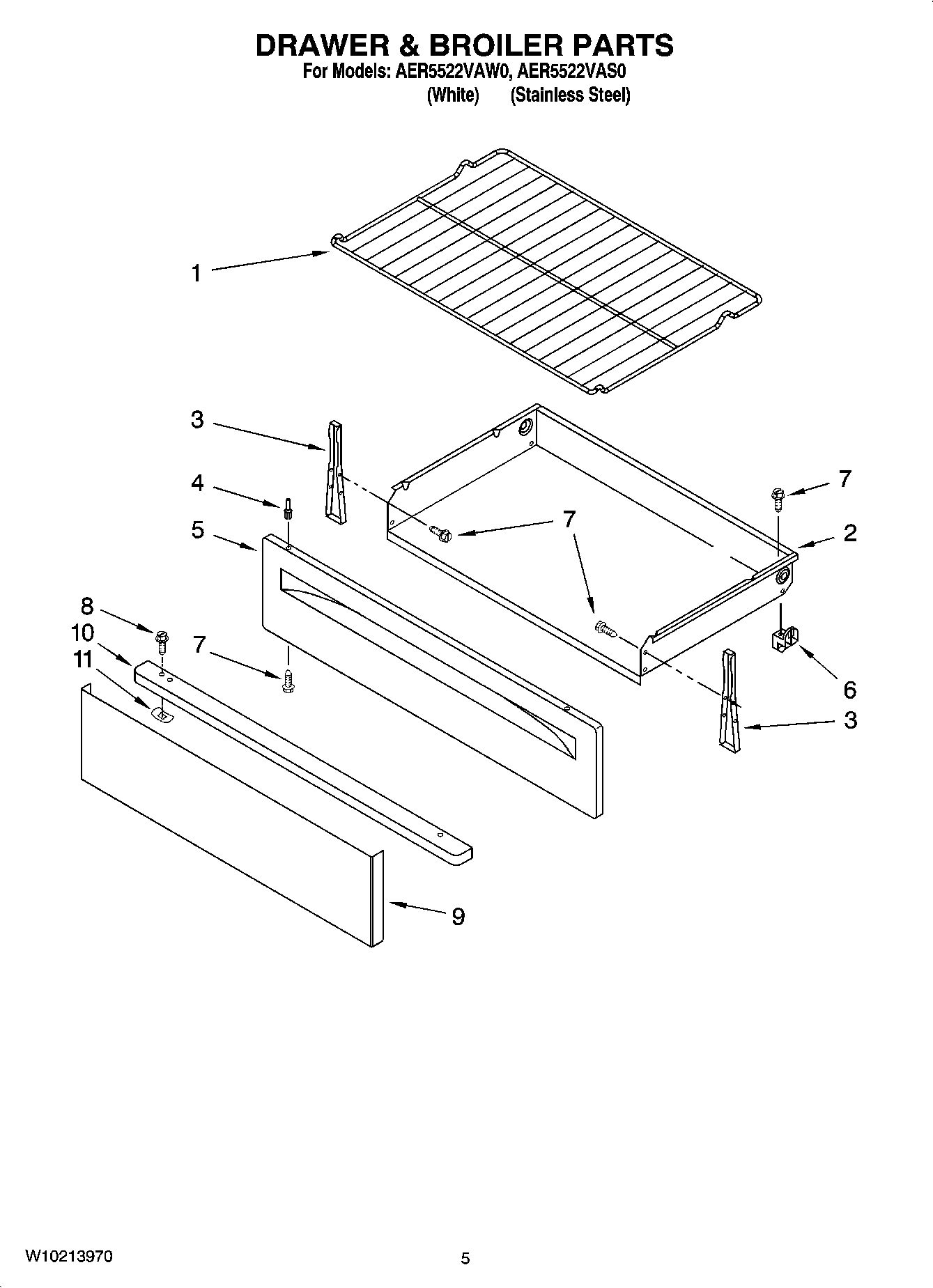 DRAWER & BROILER PARTS
For Models: AER5522VAW0, AER5522VAS0
(White) (Stainless Steel)

1
3
4
5
7
7
2
7
8
10
11
7
6
3
9

W10213970
5