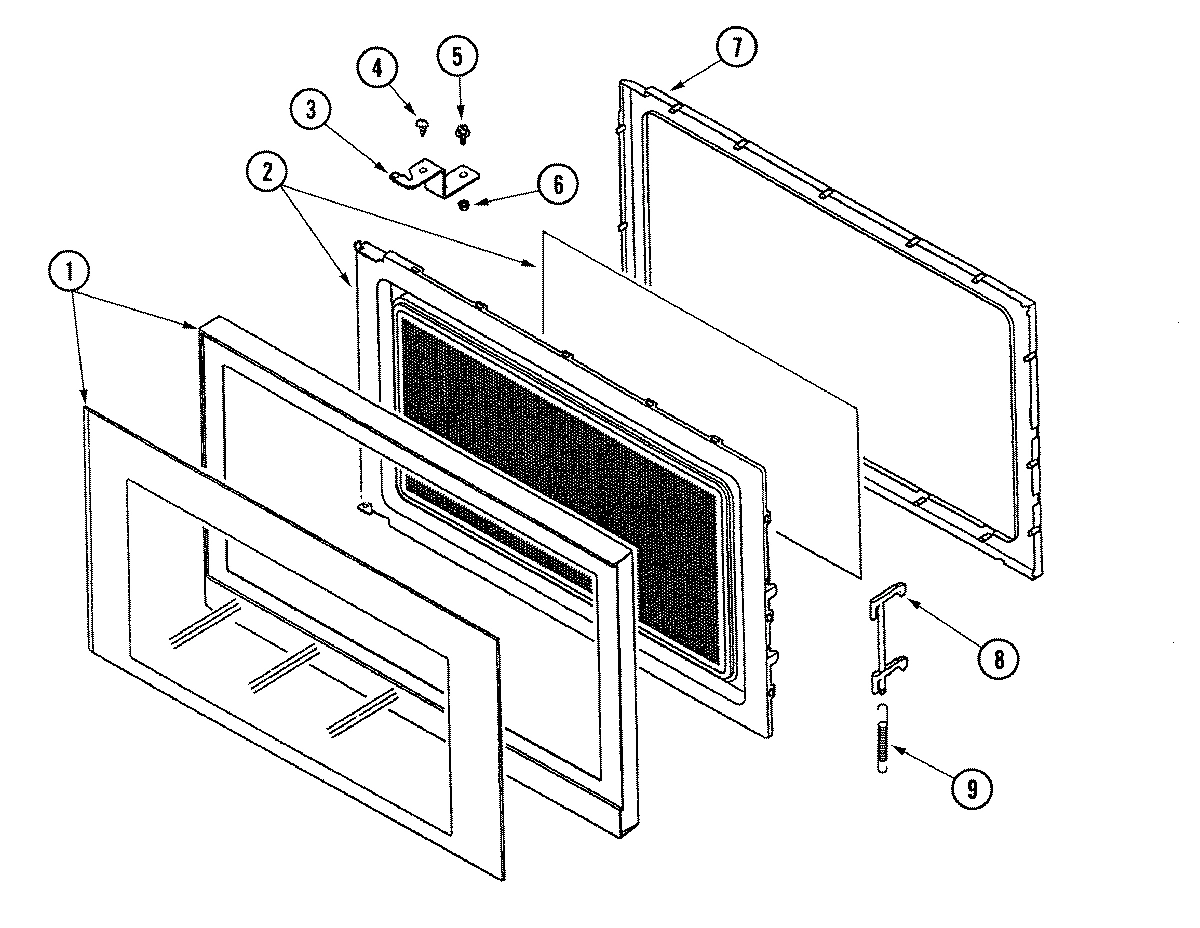 4
5
7
3
2
6
1
8
9