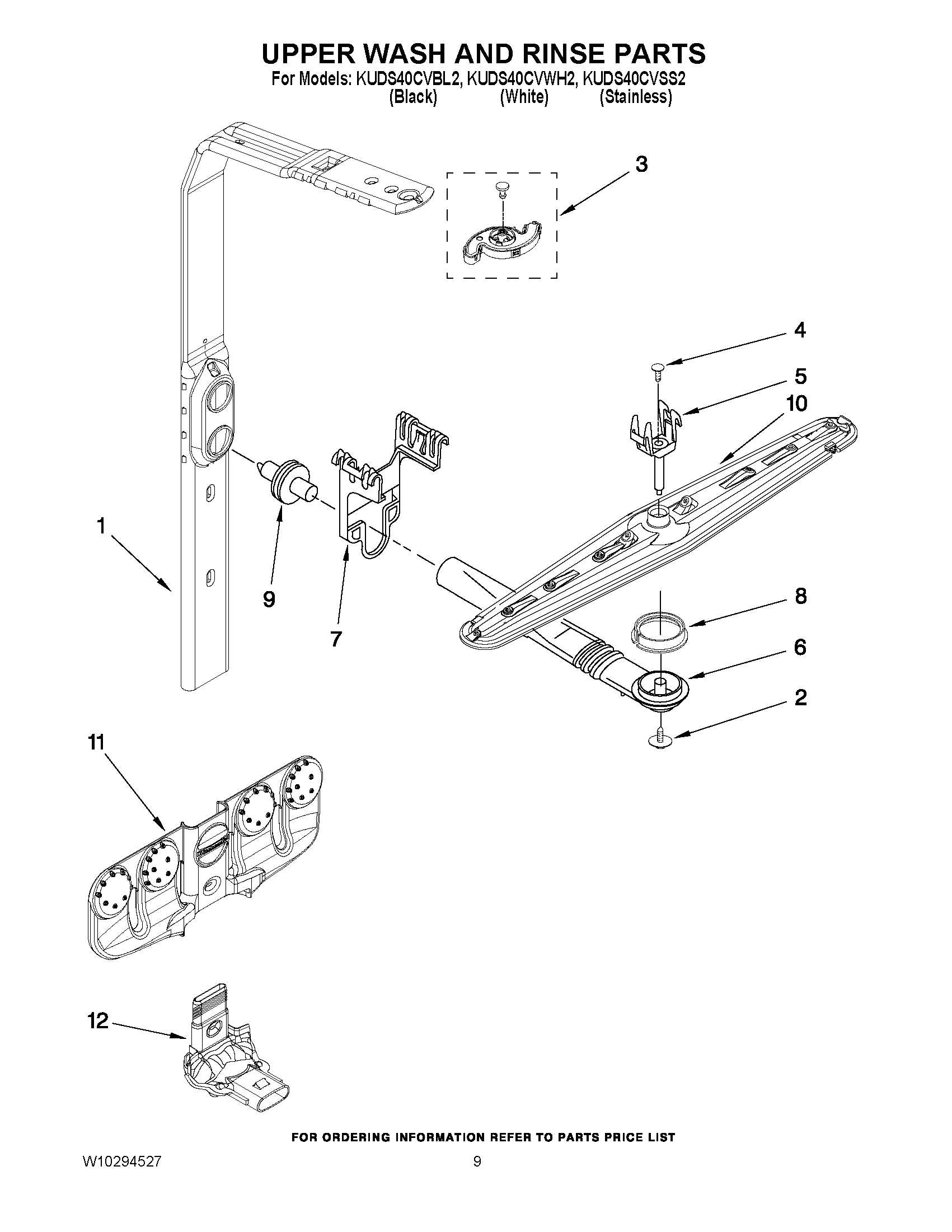 UPPER WASH AND RINSE PARTS
For Models: KUDS40CVBL2, KUDS40CVWH2, KUDS40CVSS2
(Black) (White) (Stainless)

3

4

5

10

1

9

7

8

6

2

11

12

FOR ORDERING INFORMATION REFER TO PARTS PRICE LIST

W10294527

9