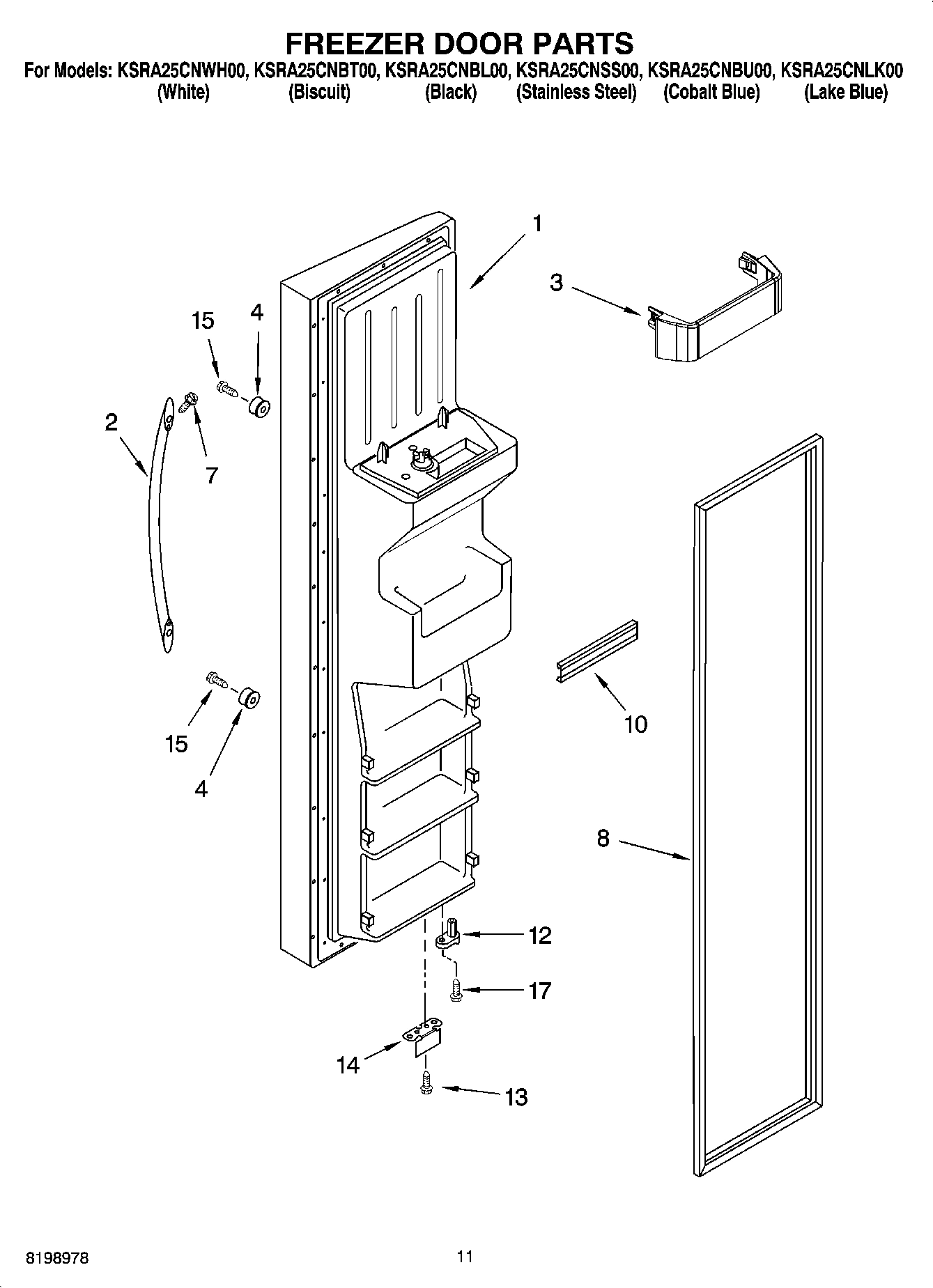 FREEZER DOOR PARTS

For Models: KSRA25CNWH00, KSRA25CNBT00, KSRA25CNBL00, KSRA25CNSS00, KSRA25CNBU00, KSRA25CNLK00
(White) (Biscuit) (Black) (Stainless Steel) (Cobalt Blue) (Lake Blue)

1
3
15
4
2
7
10
15
4
8
12
17
14
13

8198978

11