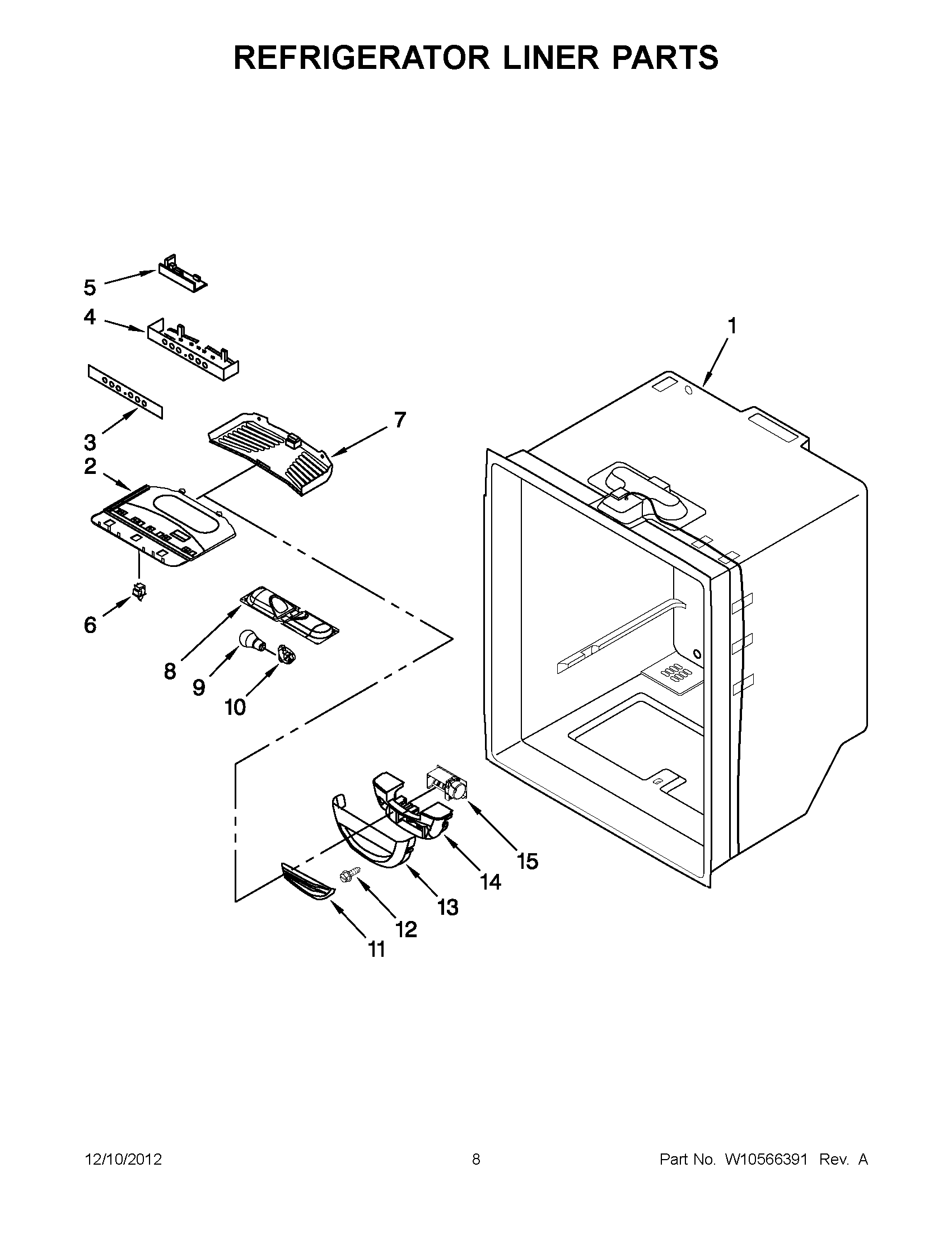 REFRIGERATOR LINER PARTS

5
4
1
3
7
2
6
8
9
10
15
14
13
12
11

12/10/2012
8
Part No. W10566391 Rev. A