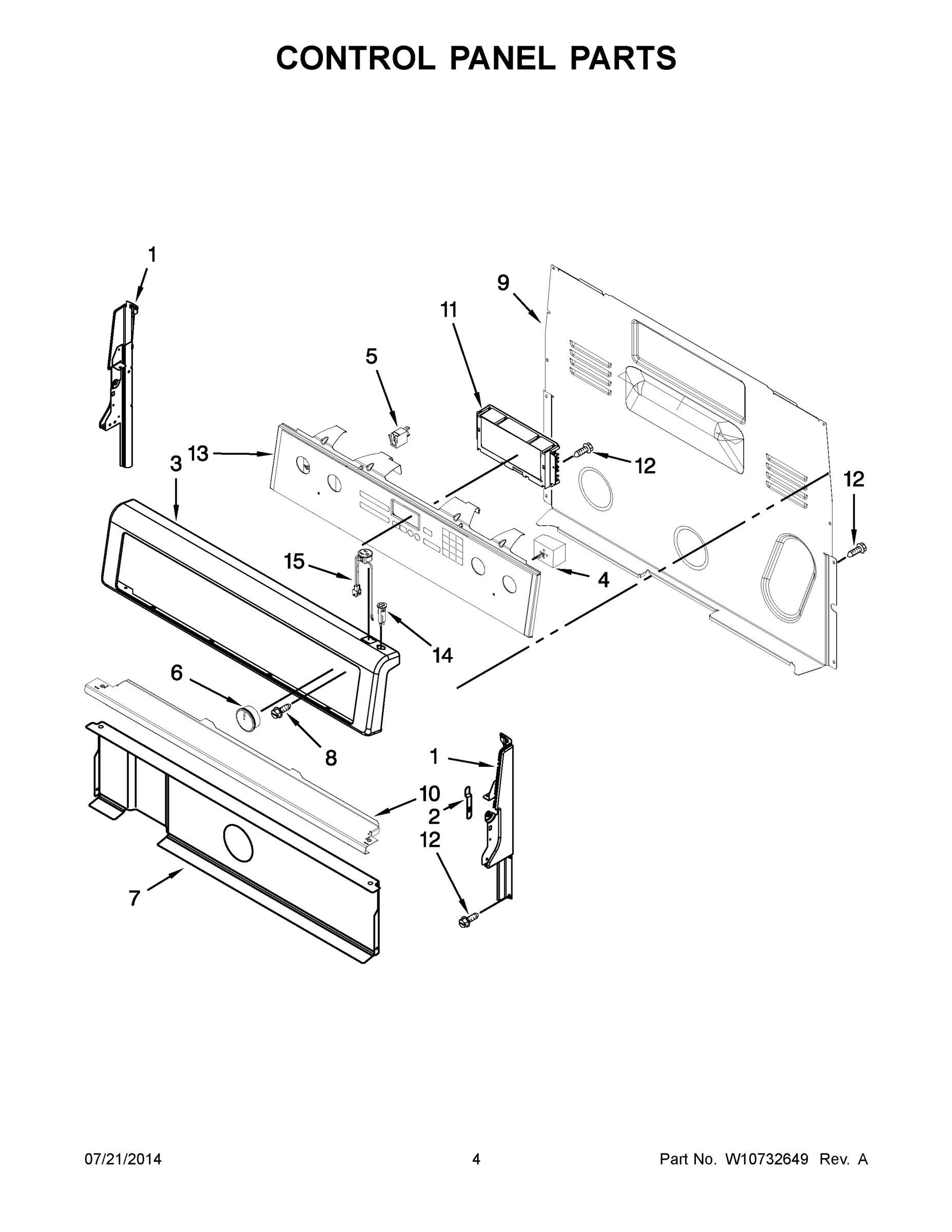 CONTROL PANEL PARTS

1
9
11
5
13
3
12
12
15
4
14
6
8
1
10
2
12
7

07/21/2014
4
Part No. W10732649 Rev. A