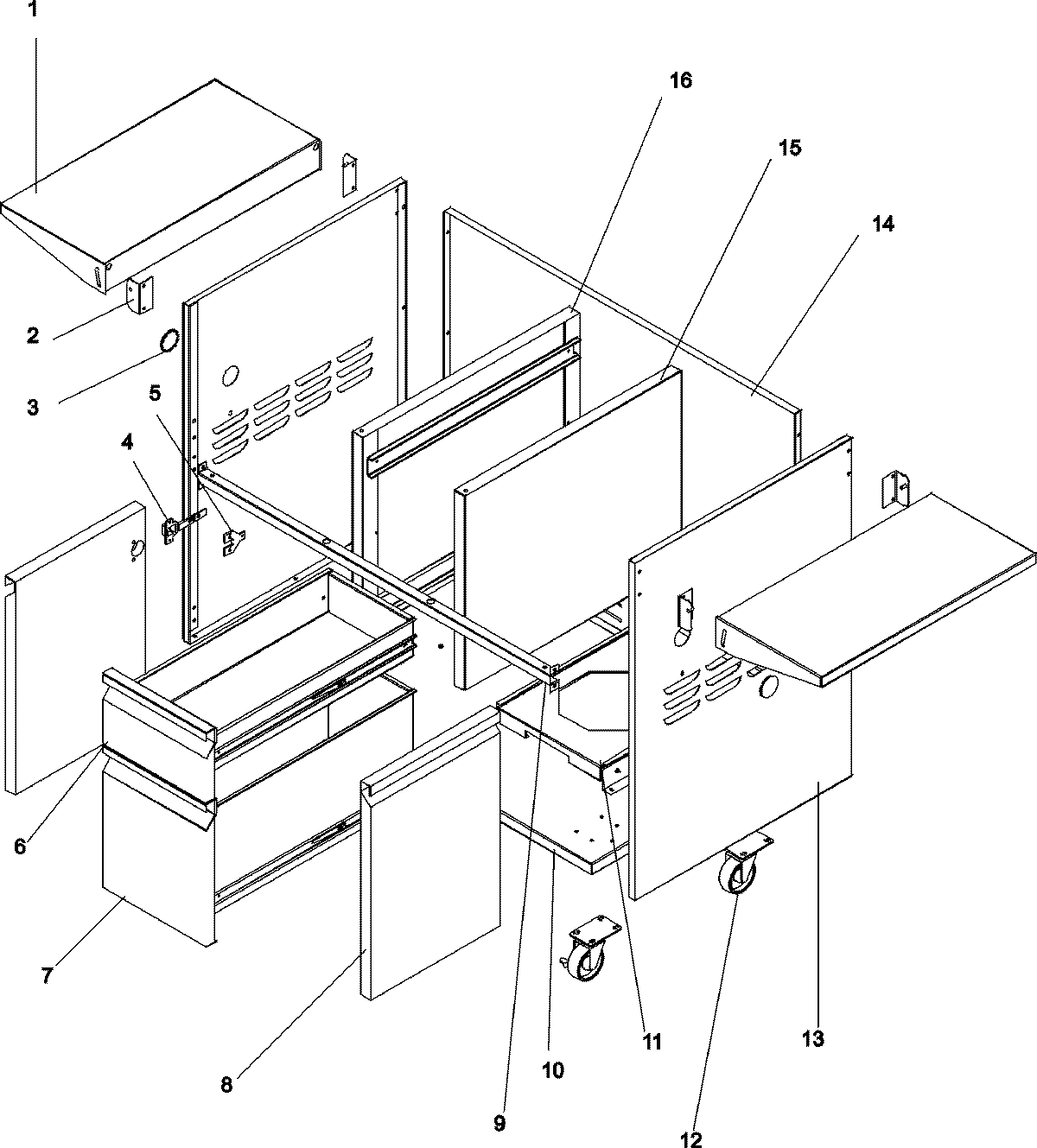 1
16
15
14
2
3
5
4
6
7
8
9
10
11
12
13