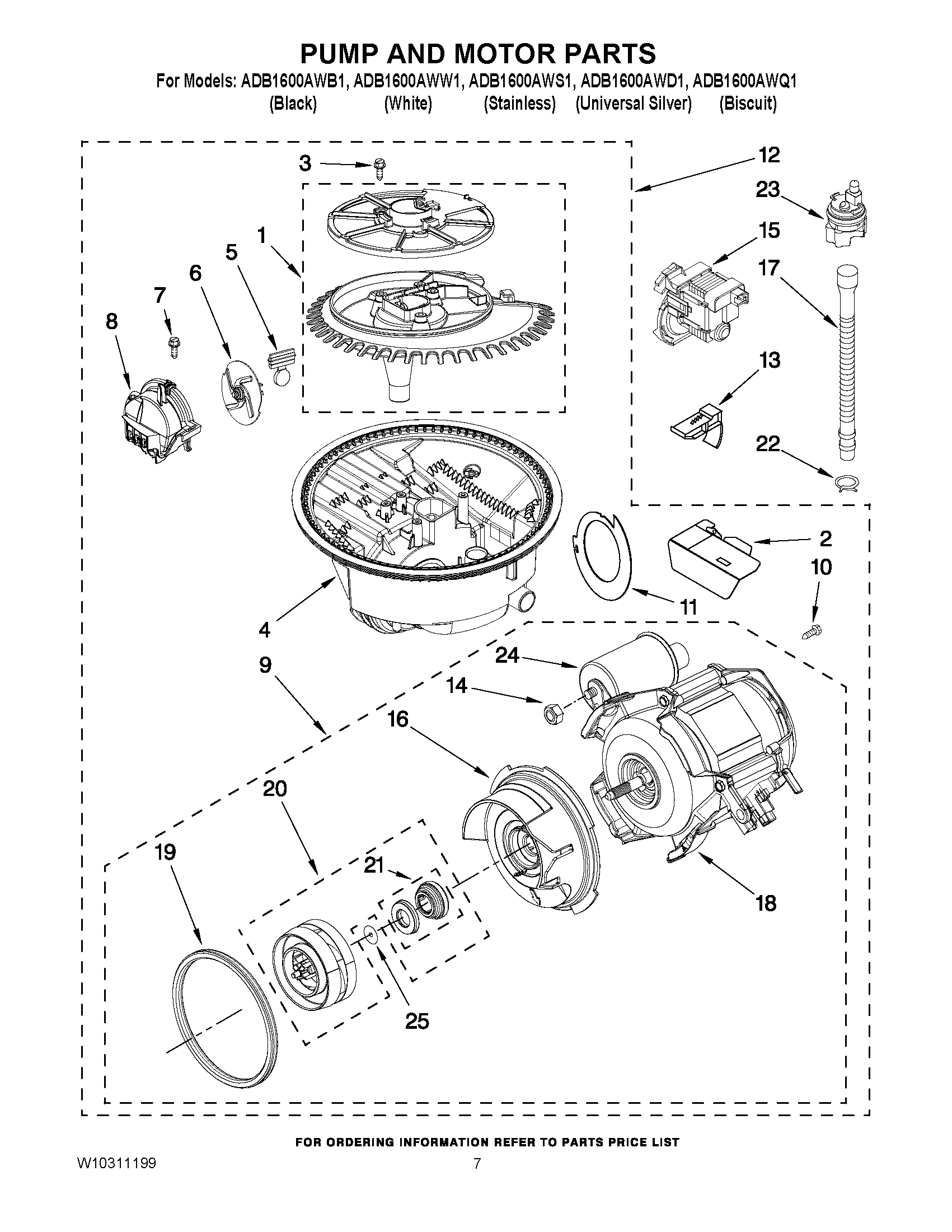 PUMP AND MOTOR PARTS

For Models: ADB1600AWB1, ADB1600AWW1, ADB1600AWS1, ADB1600AWD1, ADB1600AWQ1
(Black) (White) (Stainless) (Universal Silver) (Biscuit)

3
12
23
1
15
5
17
6
7
8
13
22
2
10
11
4
24
9
14
16
20
19
21
18
25

FOR ORDERING INFORMATION REFER TO PARTS PRICE LIST

W10311199

7