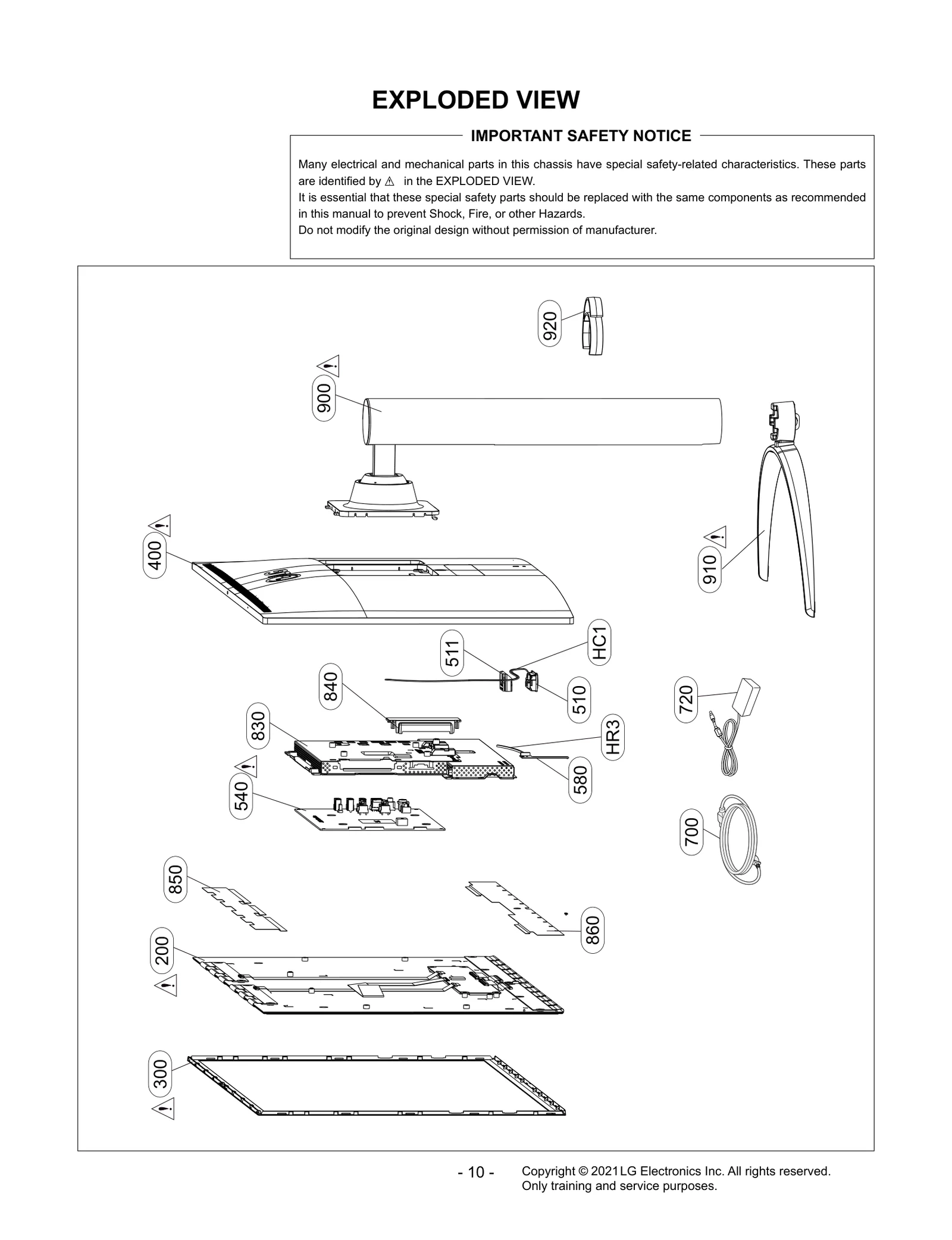 EXPLODED VIEW

IMPORTANT SAFETY NOTICE

Many electrical and mechanical parts in this chassis have special safety-related characteristics. These parts are identified by ⚠ in the EXPLODED VIEW.
It is essential that these special safety parts should be replaced with the same components as recommended in this manual to prevent Shock, Fire, or other Hazards.
Do not modify the original design without permission of manufacturer.

920
900
400
910
511
HC1
840
510
720
830
HR3
580
540
700
850
860
200
300

- 10 -

Copyright © 2021 LG Electronics Inc. All rights reserved.
Only training and service purposes.