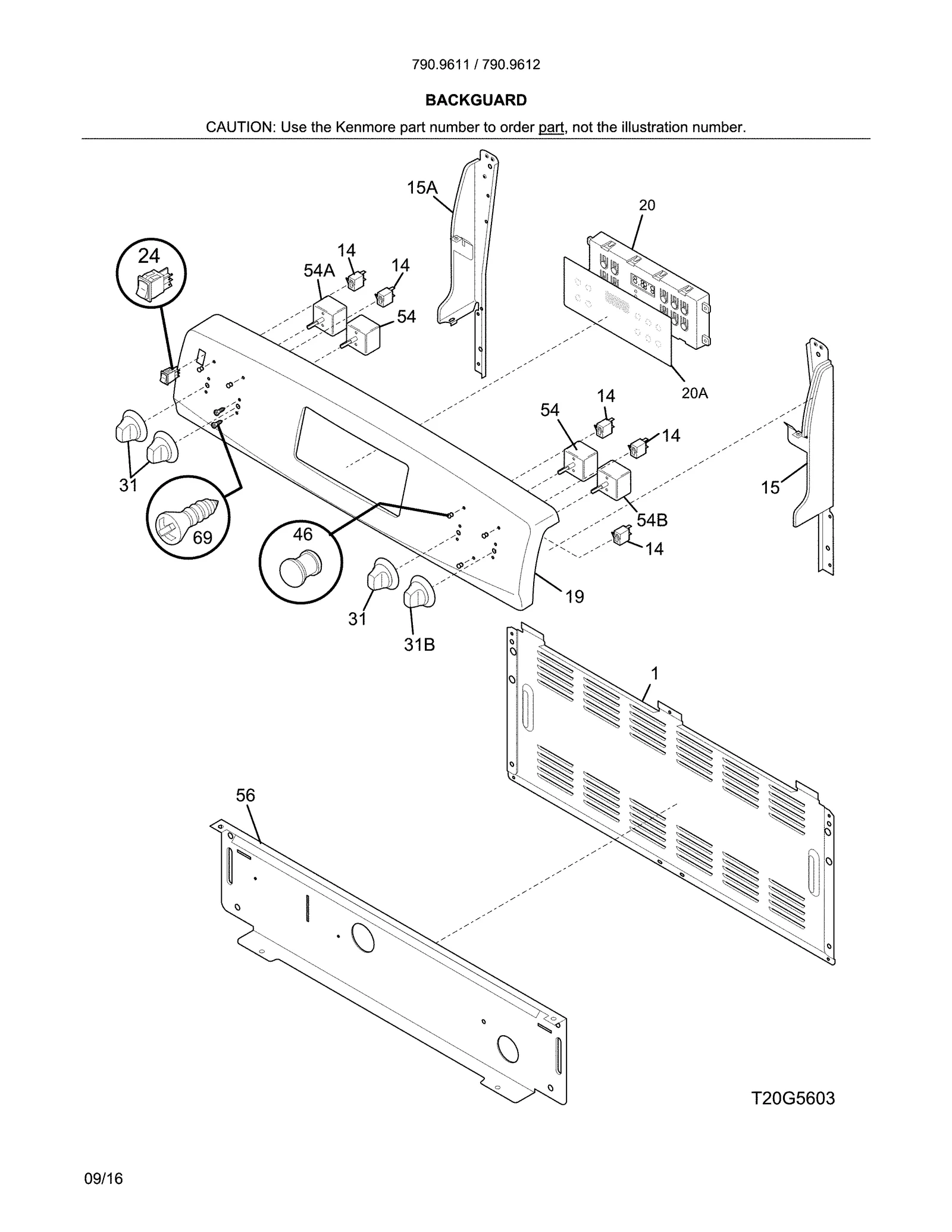 790.9611 / 790.9612

BACKGUARD

CAUTION: Use the Kenmore part number to order part, not the illustration number.

15A

20

24

14

54A

14

54

20A

54

14

14

15

31

69

46

54B

14

19

31

31B

1

56

T20G5603

09/16