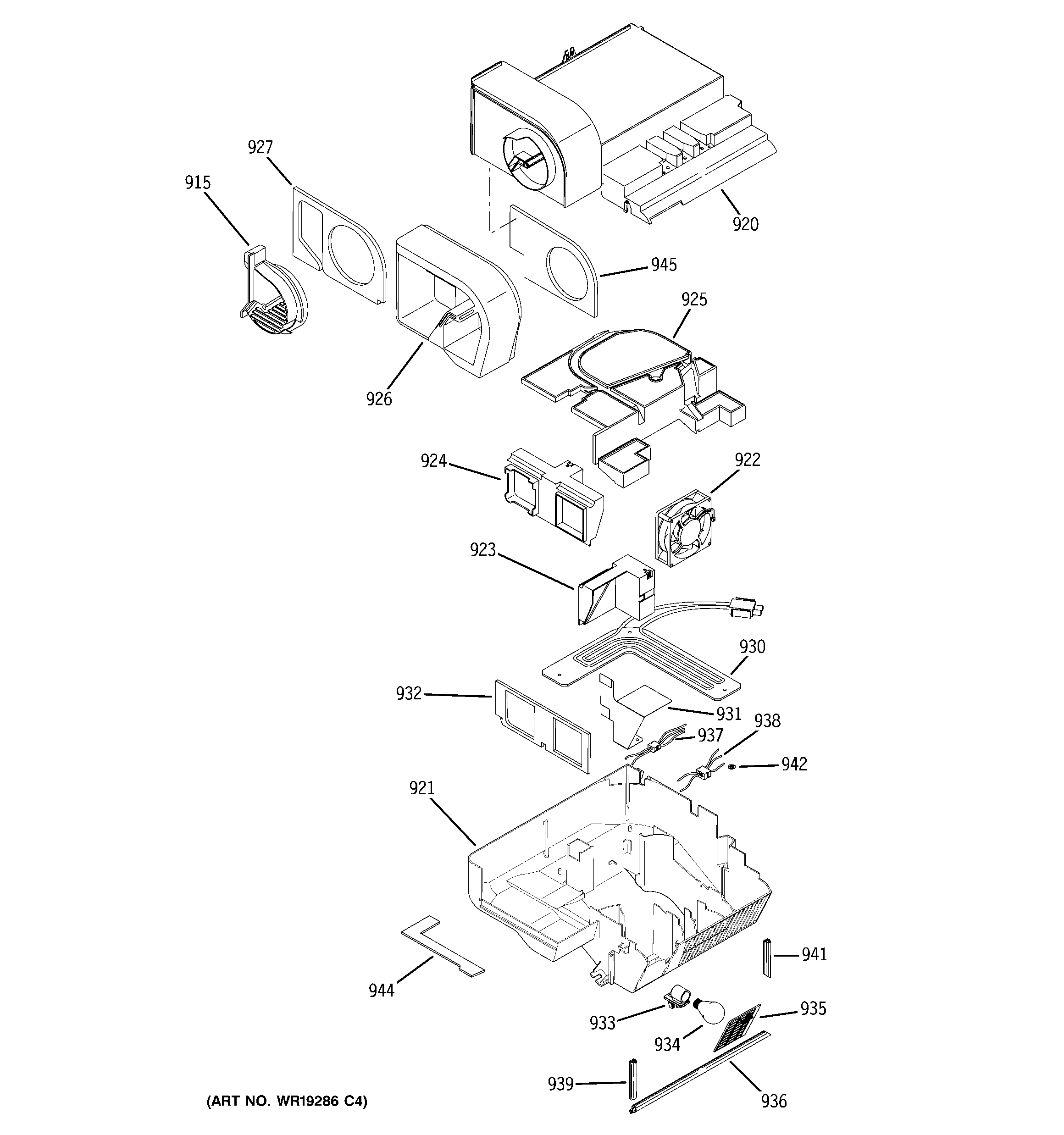 927
915
920
945
925
926
924
922
923
930
932
931
938
937
942
921
941
944
933
935
934
939
936
(ART NO. WR19286 C4)