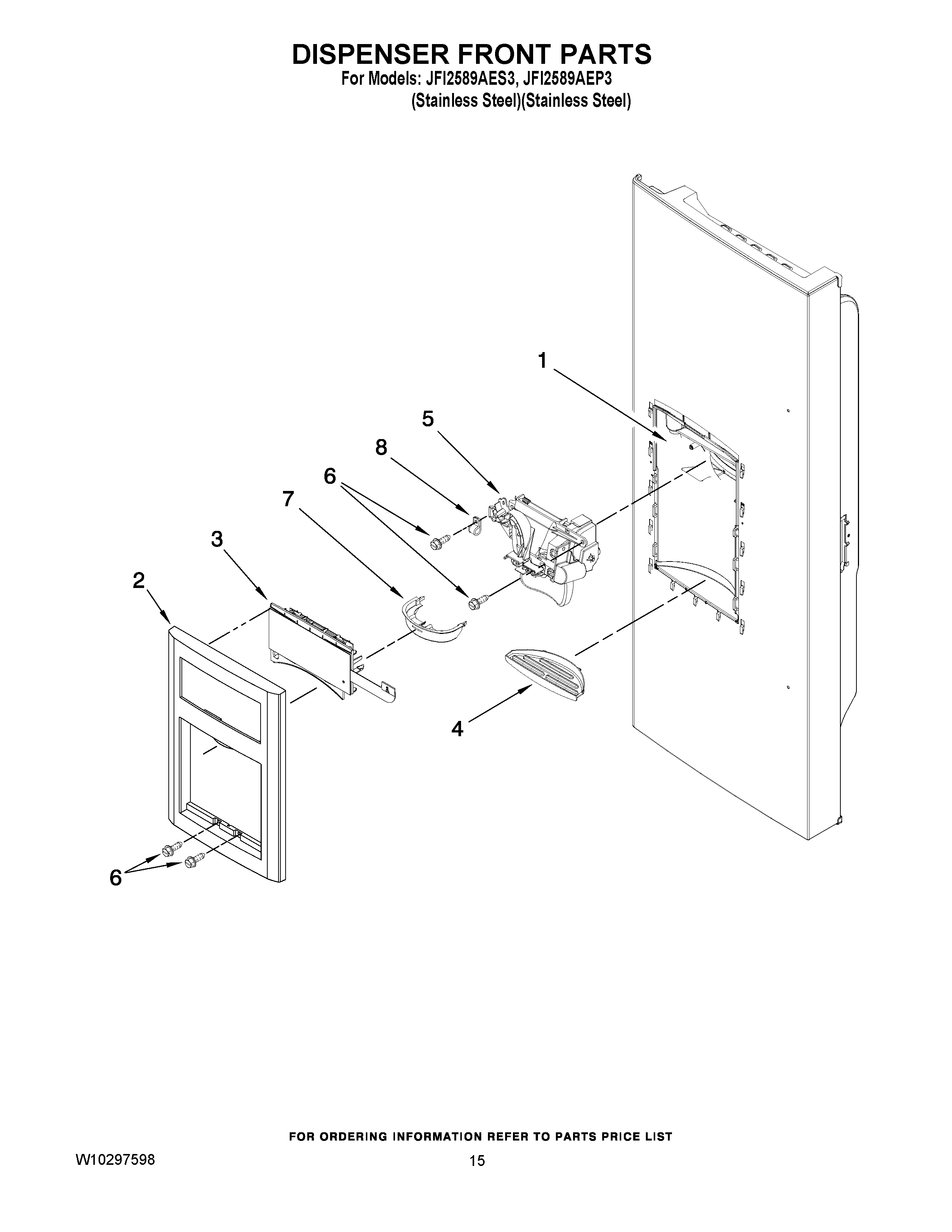 DISPENSER FRONT PARTS
For Models: JFI2589AES3, JFI2589AEP3
(Stainless Steel)(Stainless Steel)

1
5
8
6
7
3
2
4
6

FOR ORDERING INFORMATION REFER TO PARTS PRICE LIST

W10297598

15