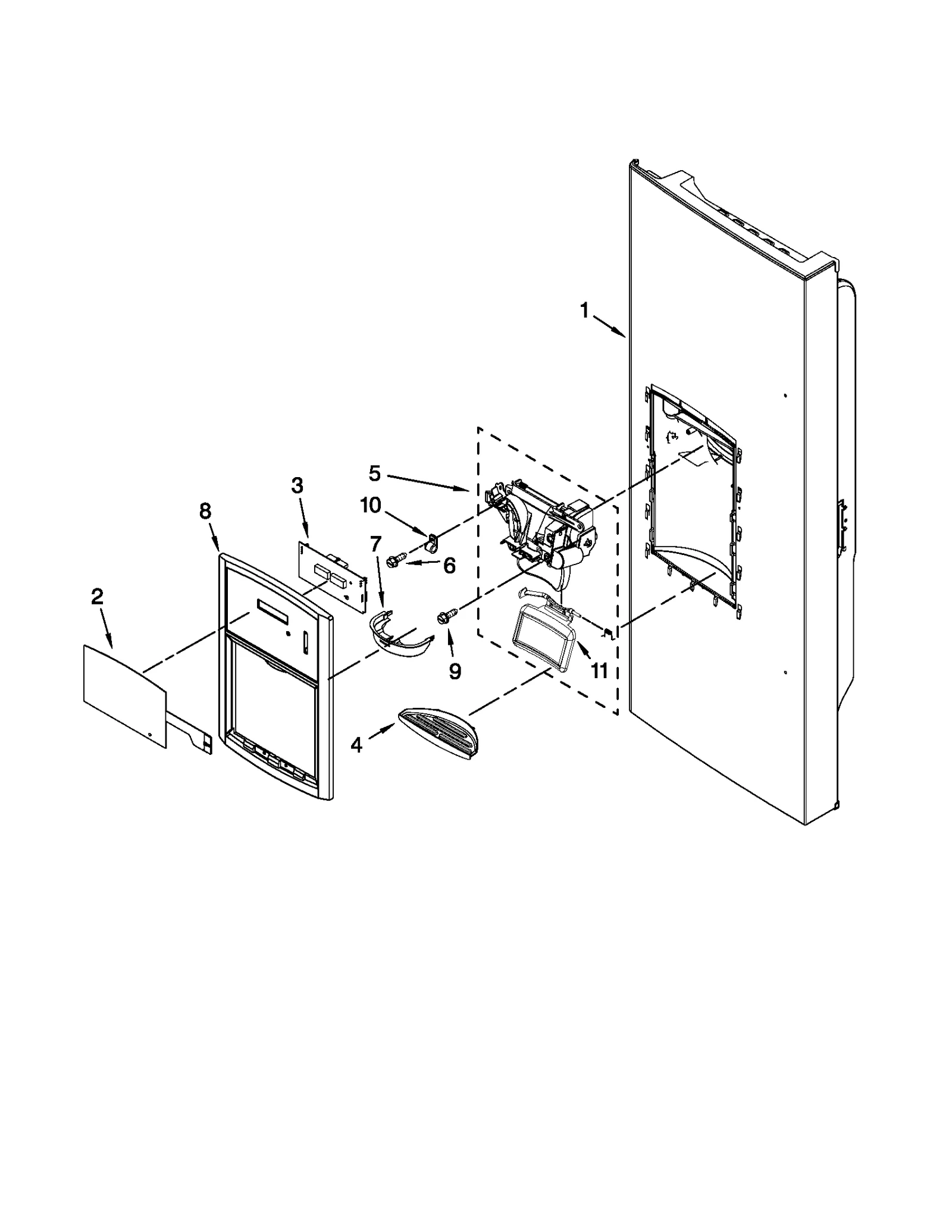 1
5
3
10
8
7
6
2
9
11
4