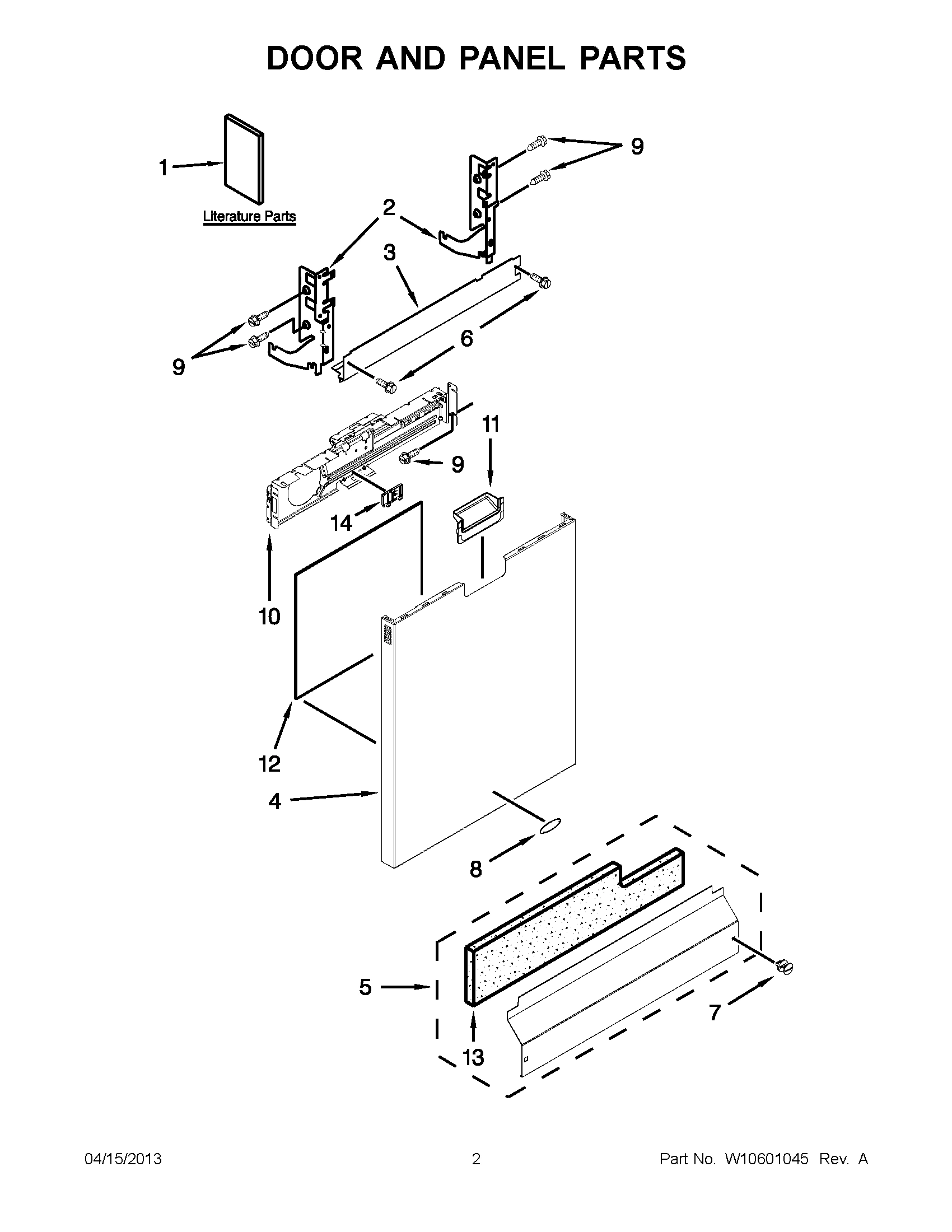 DOOR AND PANEL PARTS

1

Literature Parts

9

2

3

6

9

11

9

14

10

12

4

8

5

7

13

04/15/2013

2

Part No. W10601045 Rev. A