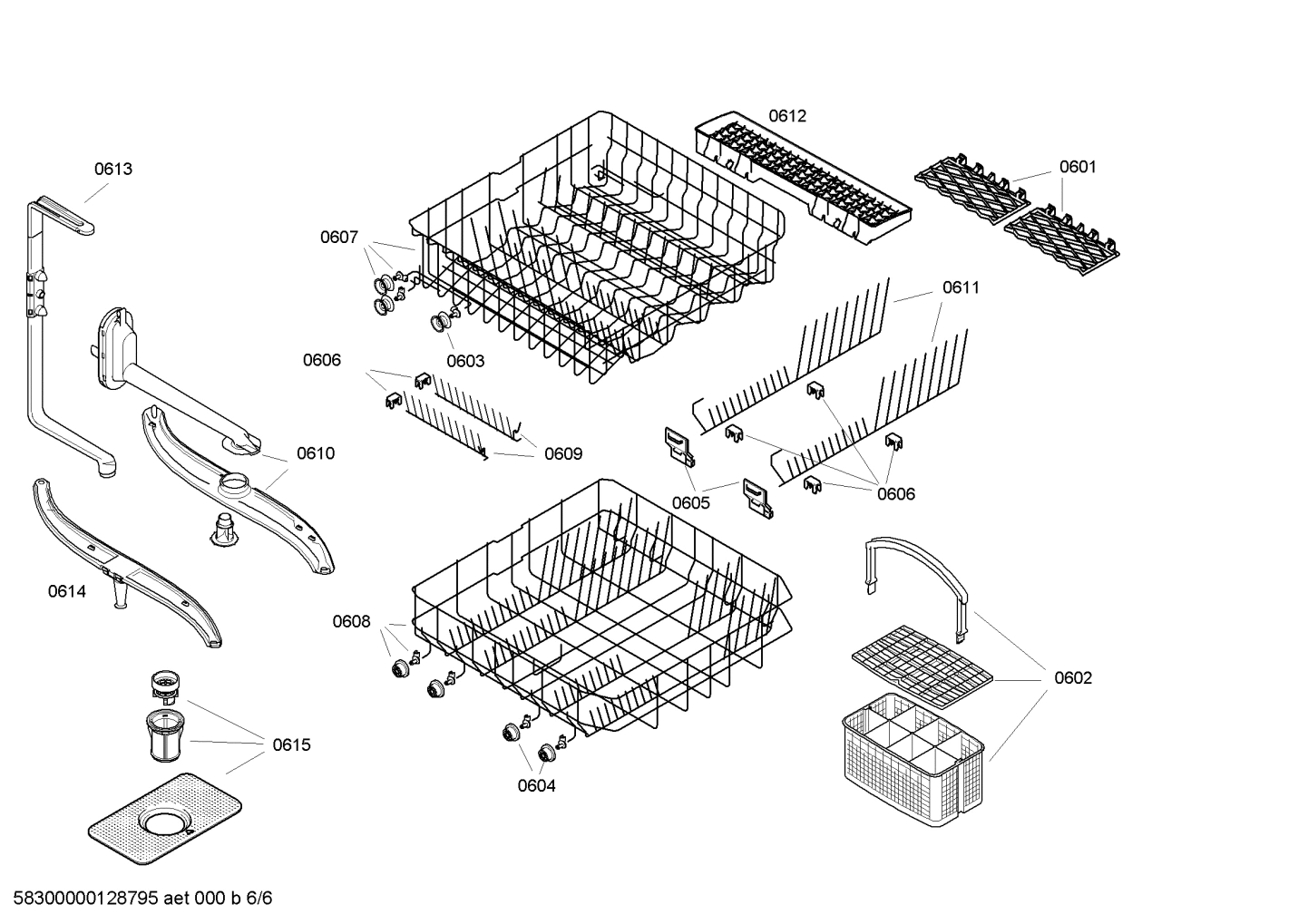 0612
0613
0601
0607
0611
0606
0603
0610
0609
0605
0606
0614
0608
0602
0615
0604
58300000128795 aet 000 b 6/6