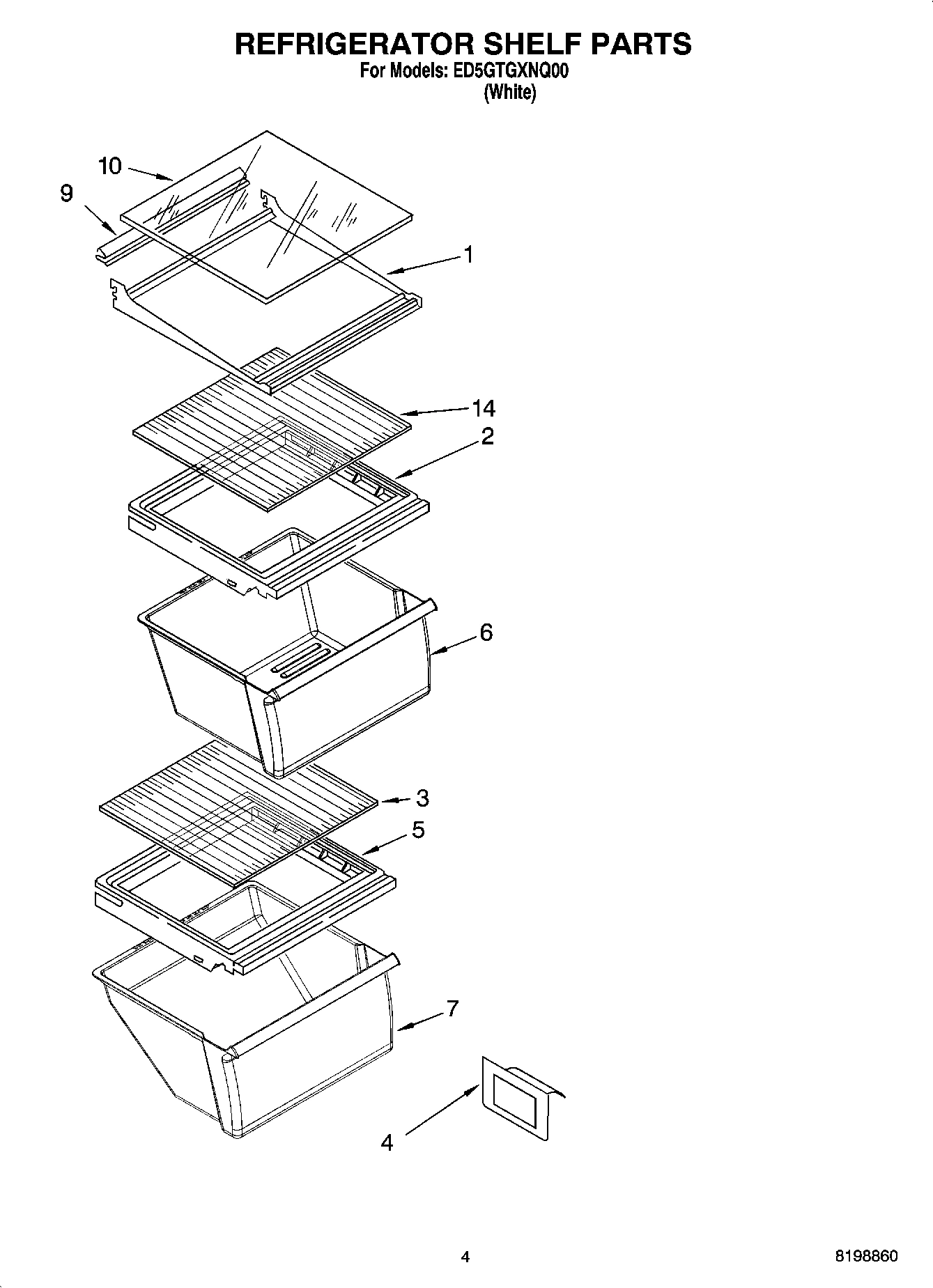 REFRIGERATOR SHELF PARTS
For Models: ED5GTGXNQ00
(White)

10
9
1
14
2
6
3
5
7
4

4

8198860