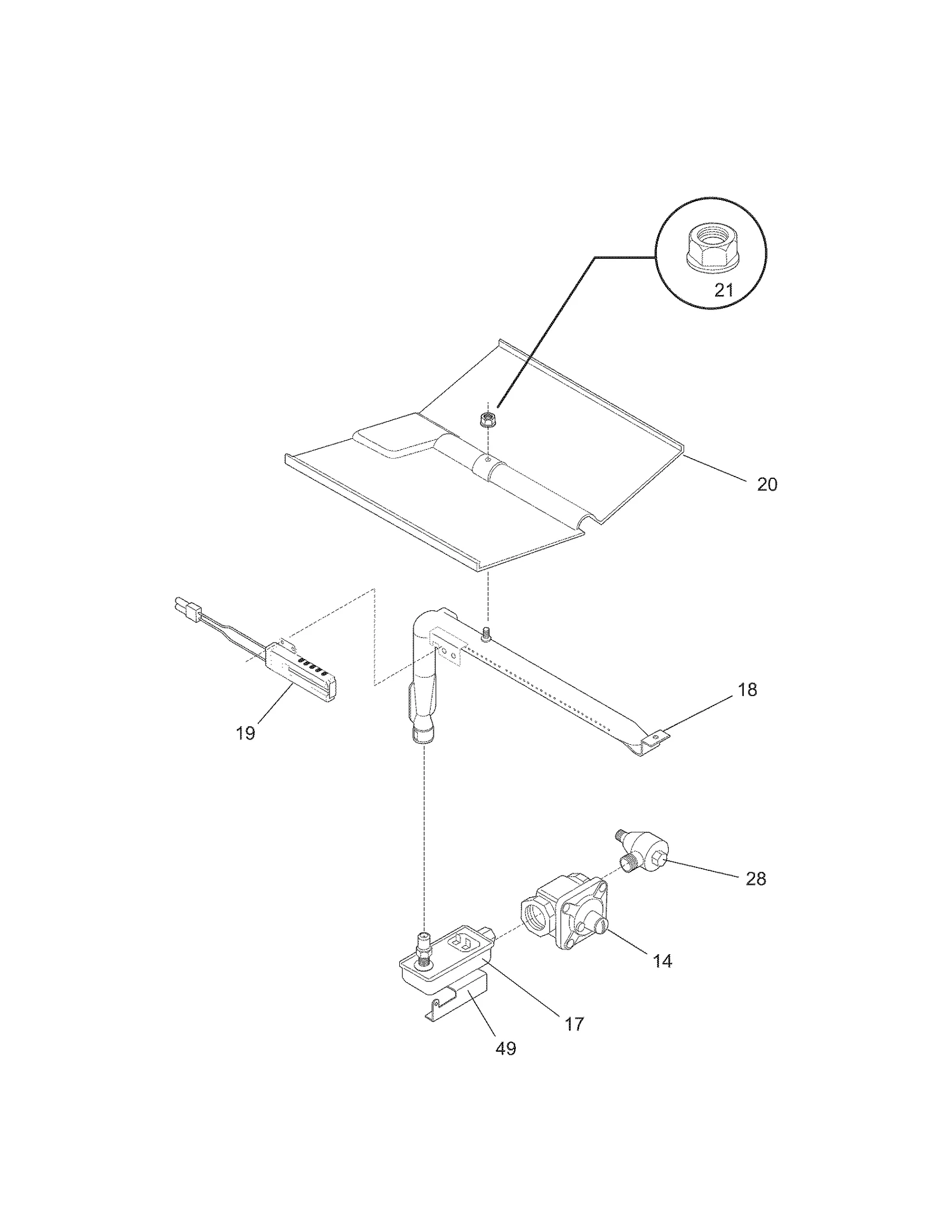 21

20

18

19

28

14

17

49