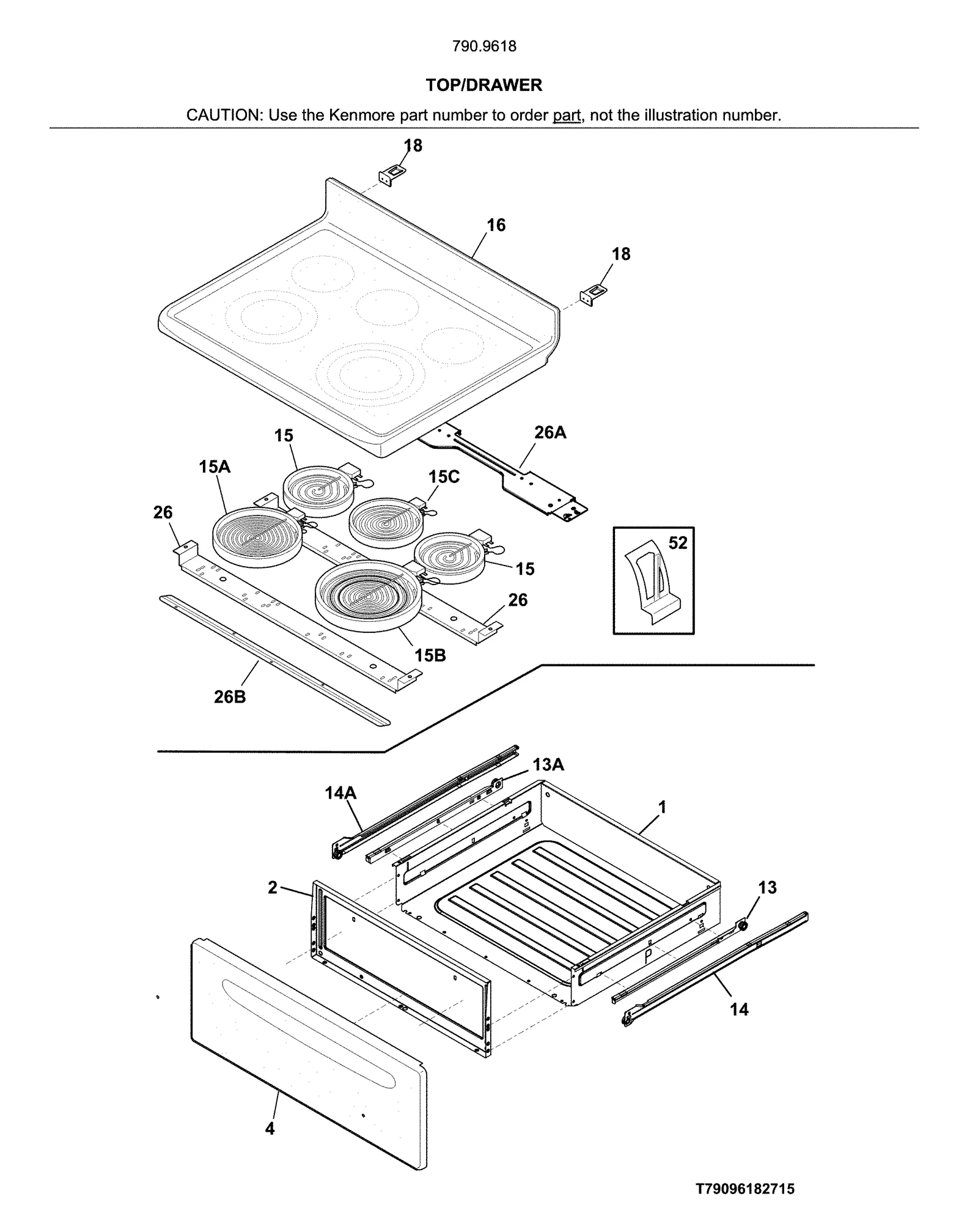 790.9618

TOP/DRAWER

CAUTION: Use the Kenmore part number to order part, not the illustration number.

18

16

18

15

26A

15A

15C

26

52

15

26

15B

26B

13A

14A

1

2

13

14

4

T79096182715