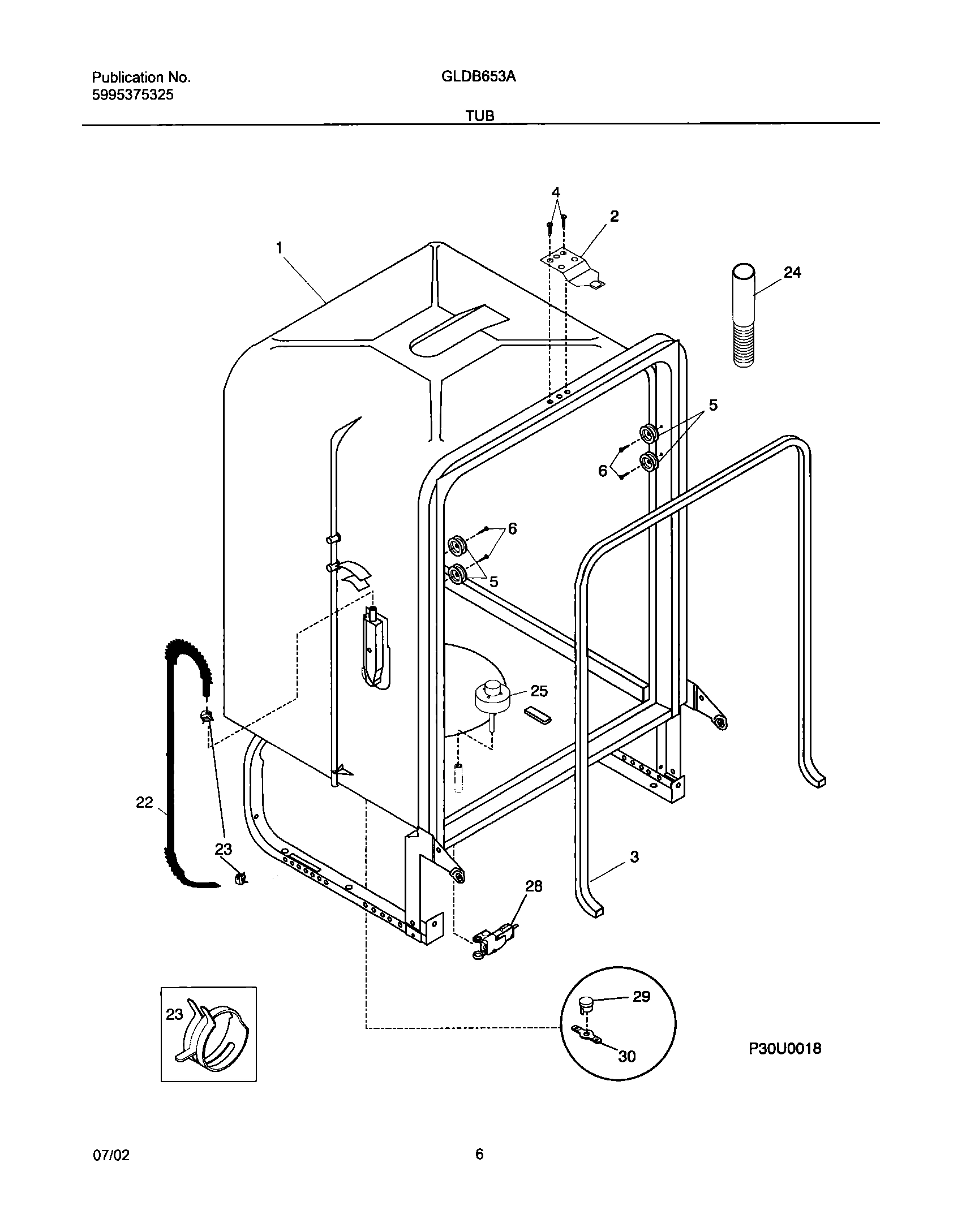 Publication No.
5995375325

GLDB653A

TUB

4
2
1
24
5
6
6
5
25
22
23
3
28
23
29
30
P30U0018

07/02

6